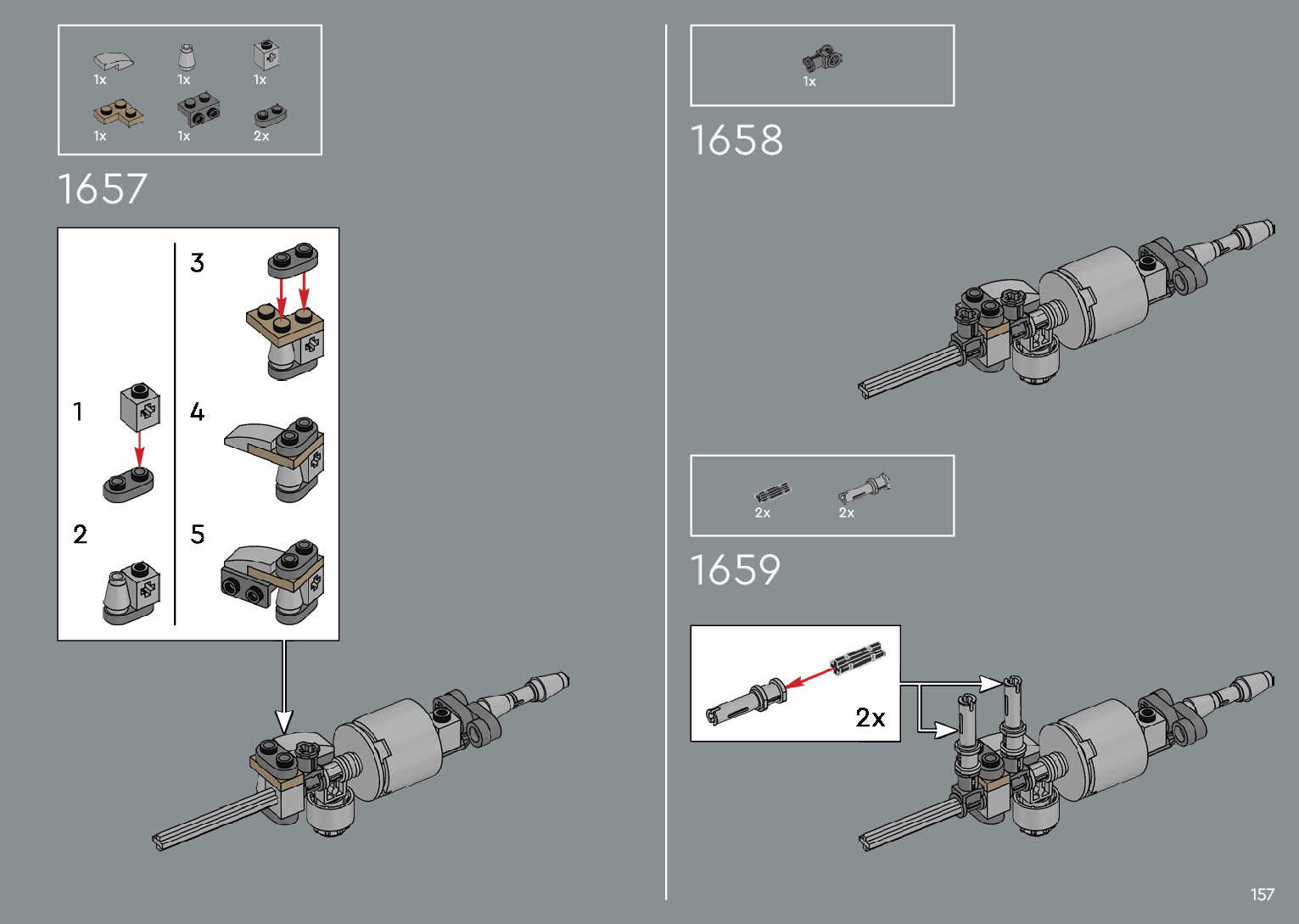 1x 1x 1x
1x 1x 2x

1657

1
2
3
4
5

1x

1658

2x 2x

1659

2x

157