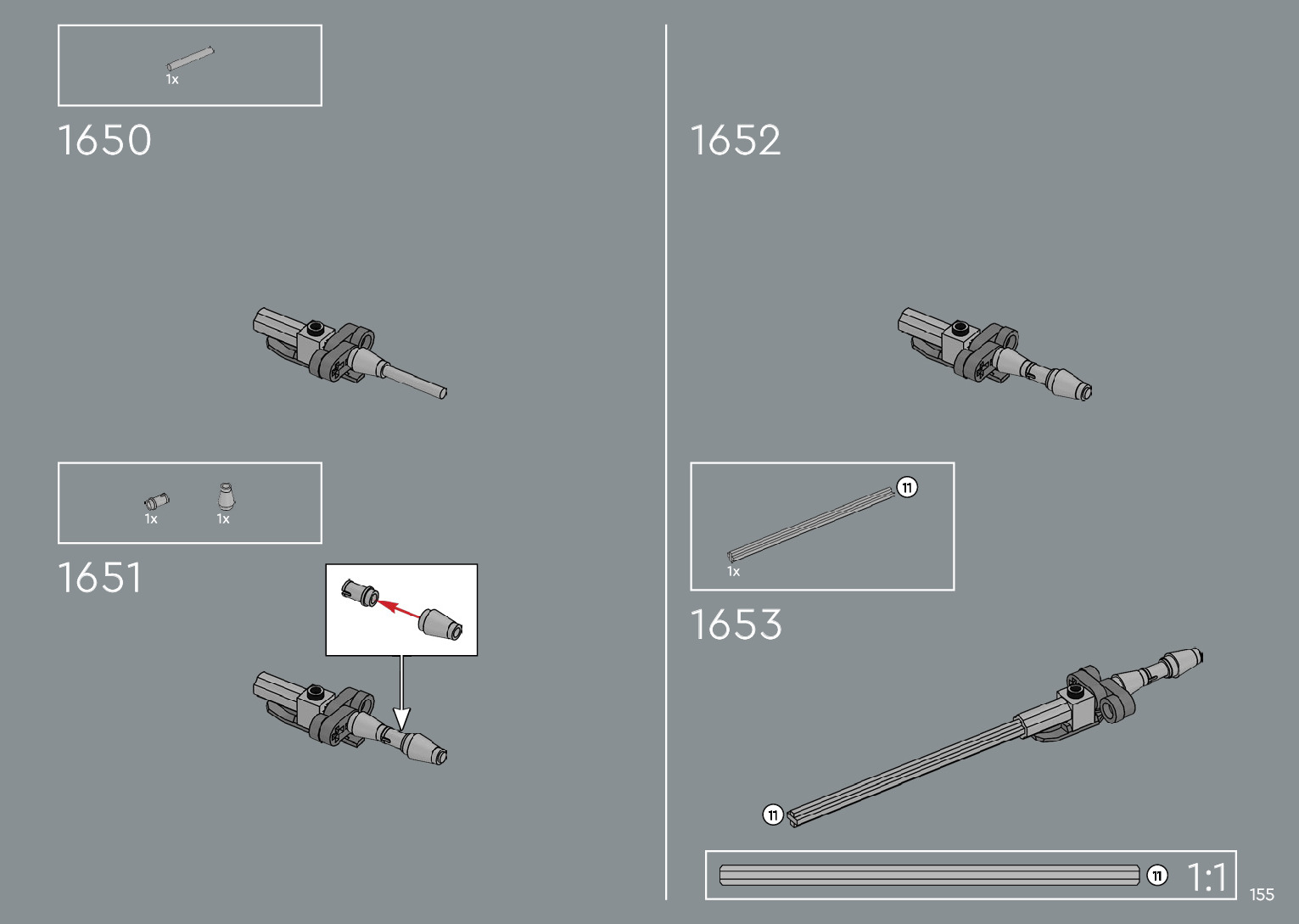 1x

1650

1x 1x

1651

1652

11

1x

1653

11

11 1:1

155