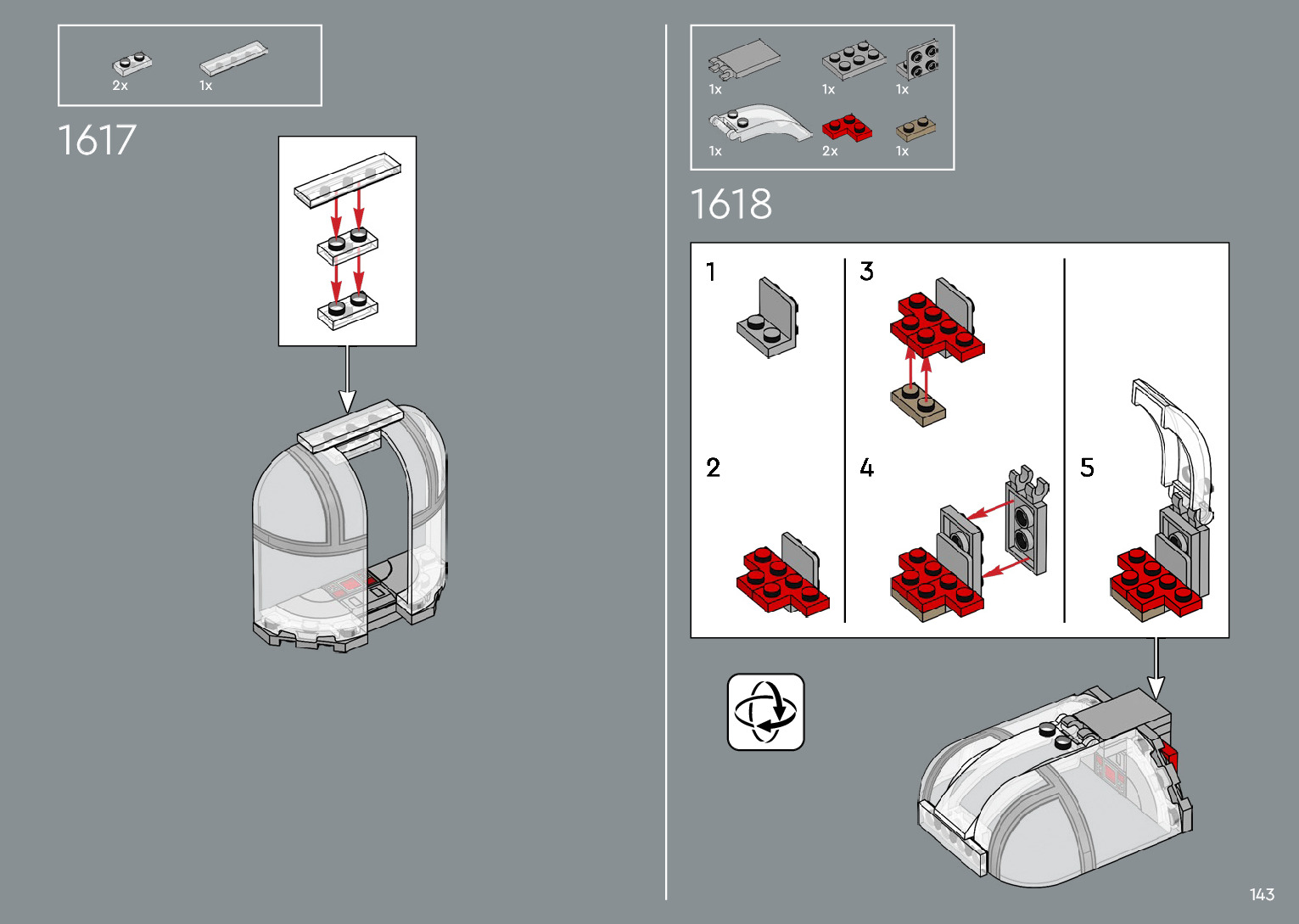 2x
1x

1617

1x
1x
1x
1x
2x
1x

1618

1
2
3
4
5

143