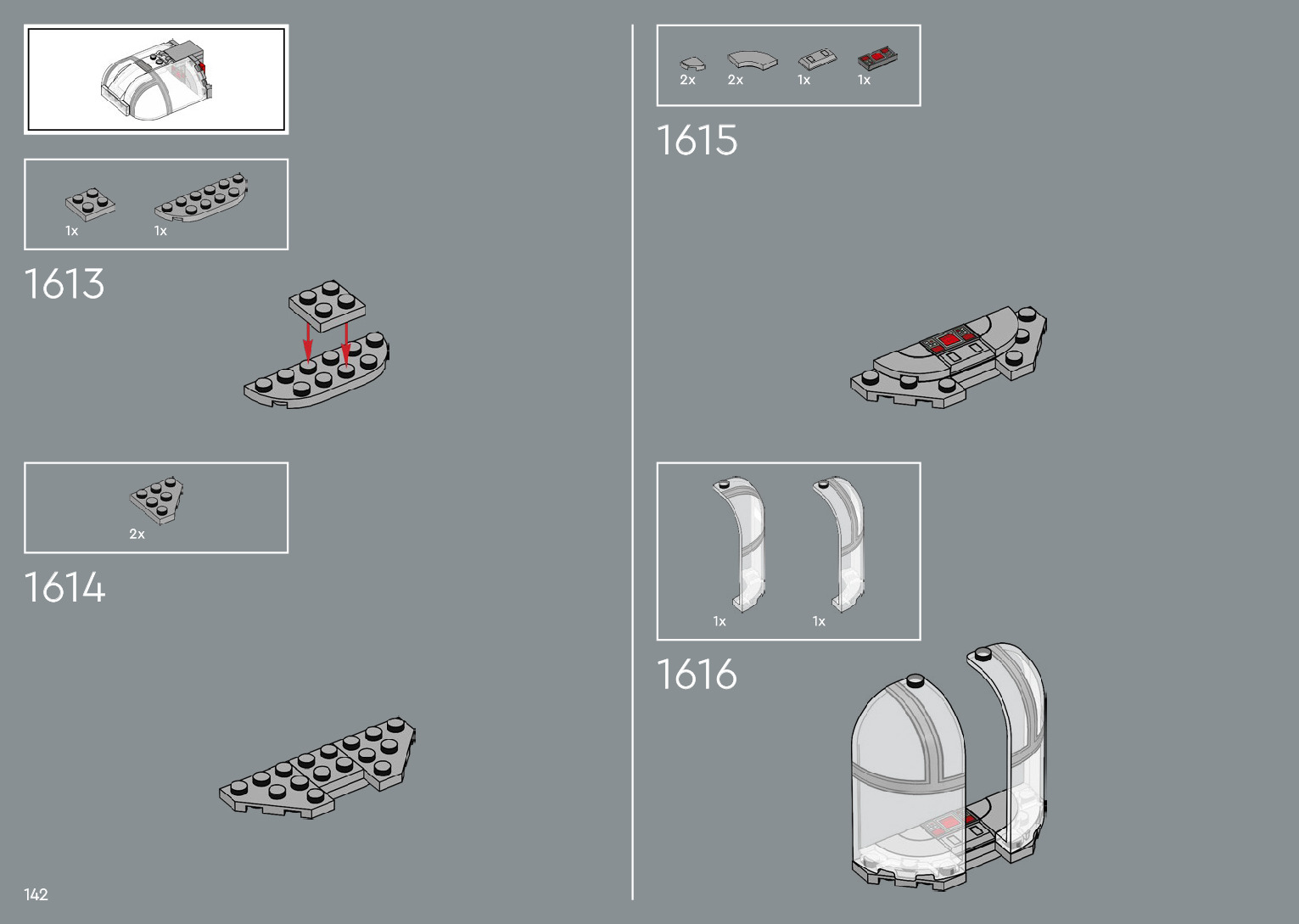 1x 1x

1613

2x

1614

142

2x 2x 1x 1x

1615

1x 1x

1616