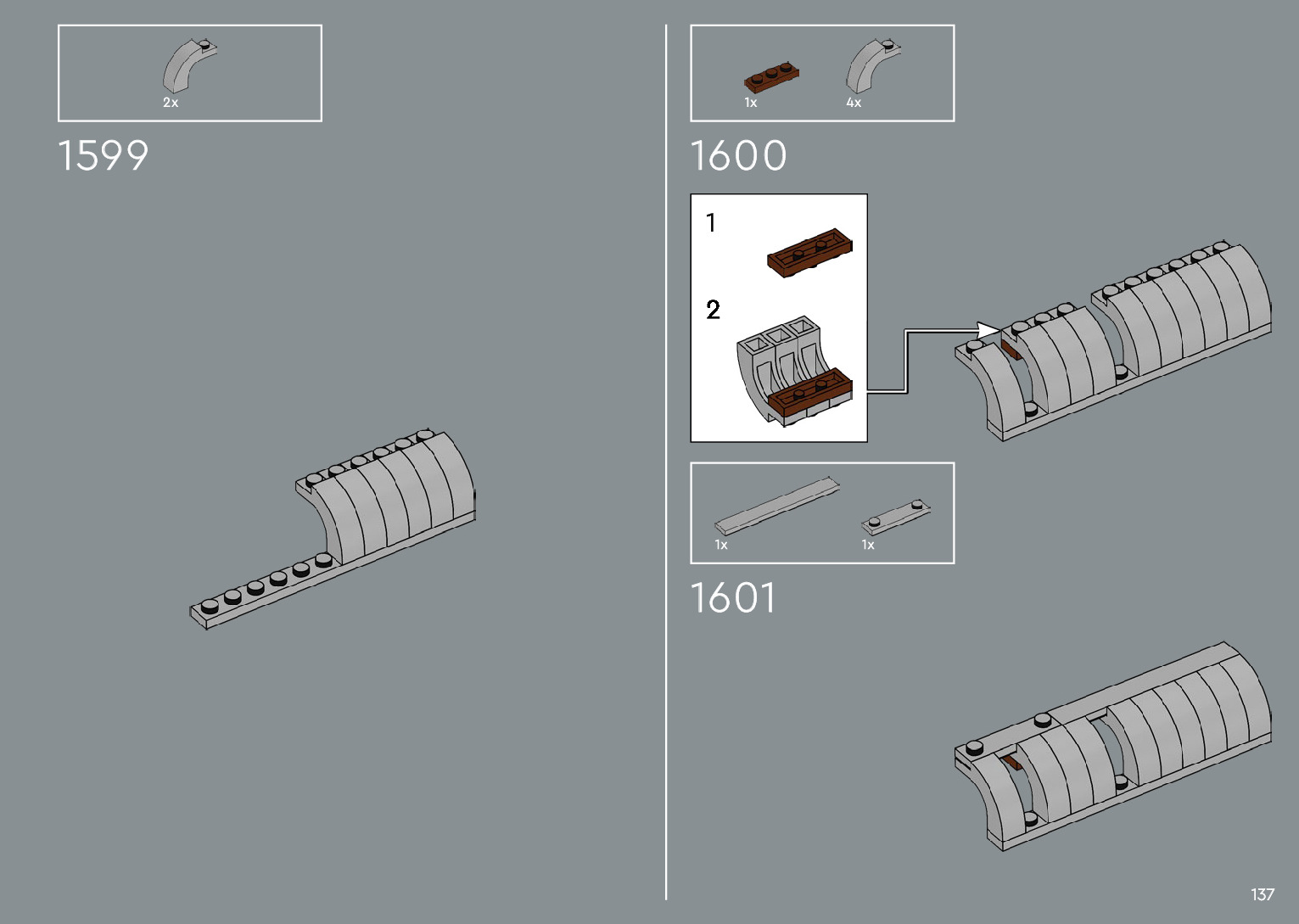 2x

1599

1x 4x

1600

1

2

1x 1x

1601

137