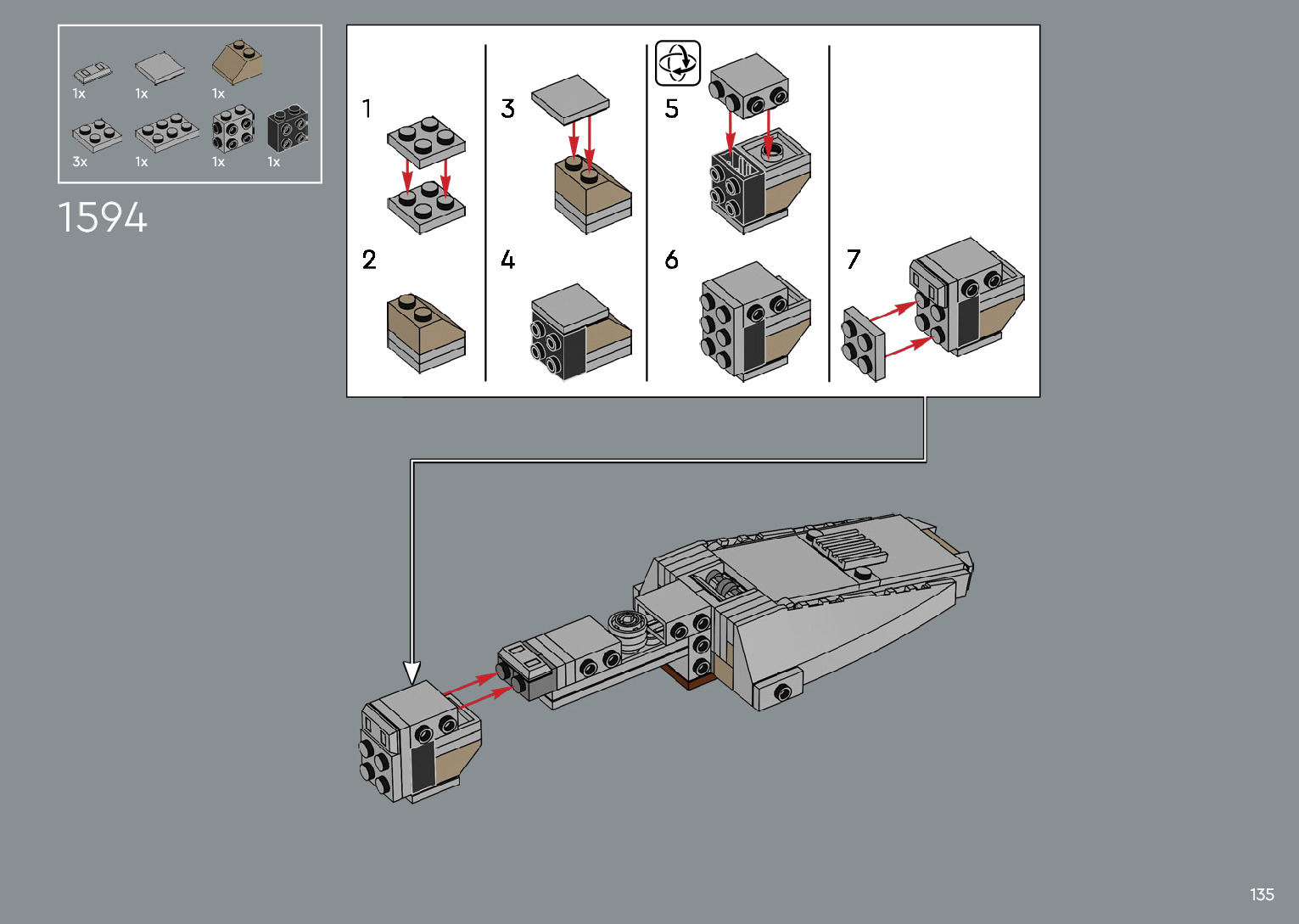 1x 1x 1x
3x 1x 1x 1x

1594

1
2
3
4
5
6
7

135