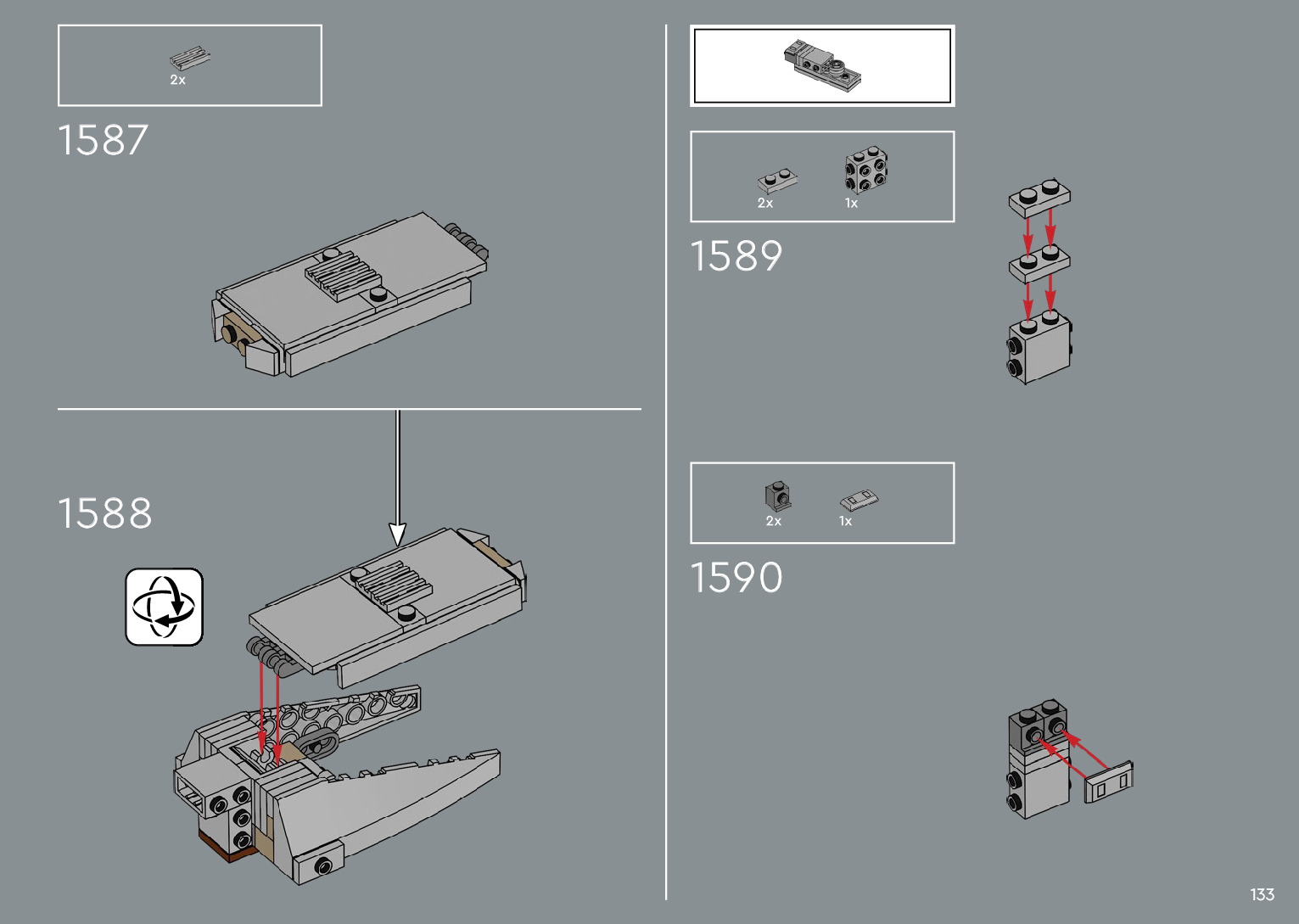 2x

1587

1588

2x 1x

1589

2x 1x

1590

133