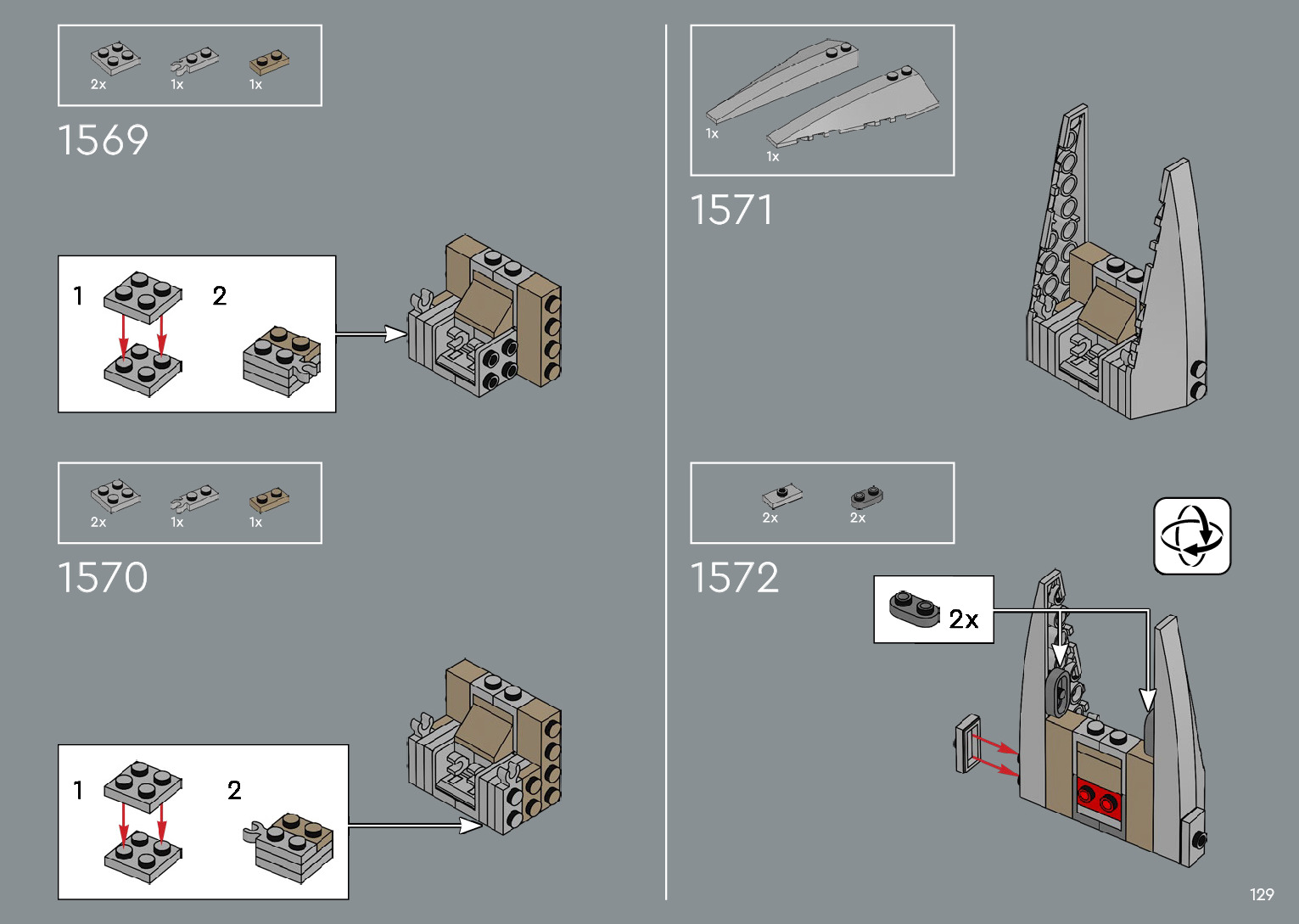 2x 1x 1x

1569

1 2

2x 1x 1x

1570

1 2

1x 1x

1571

2x 2x

1572

2x

129