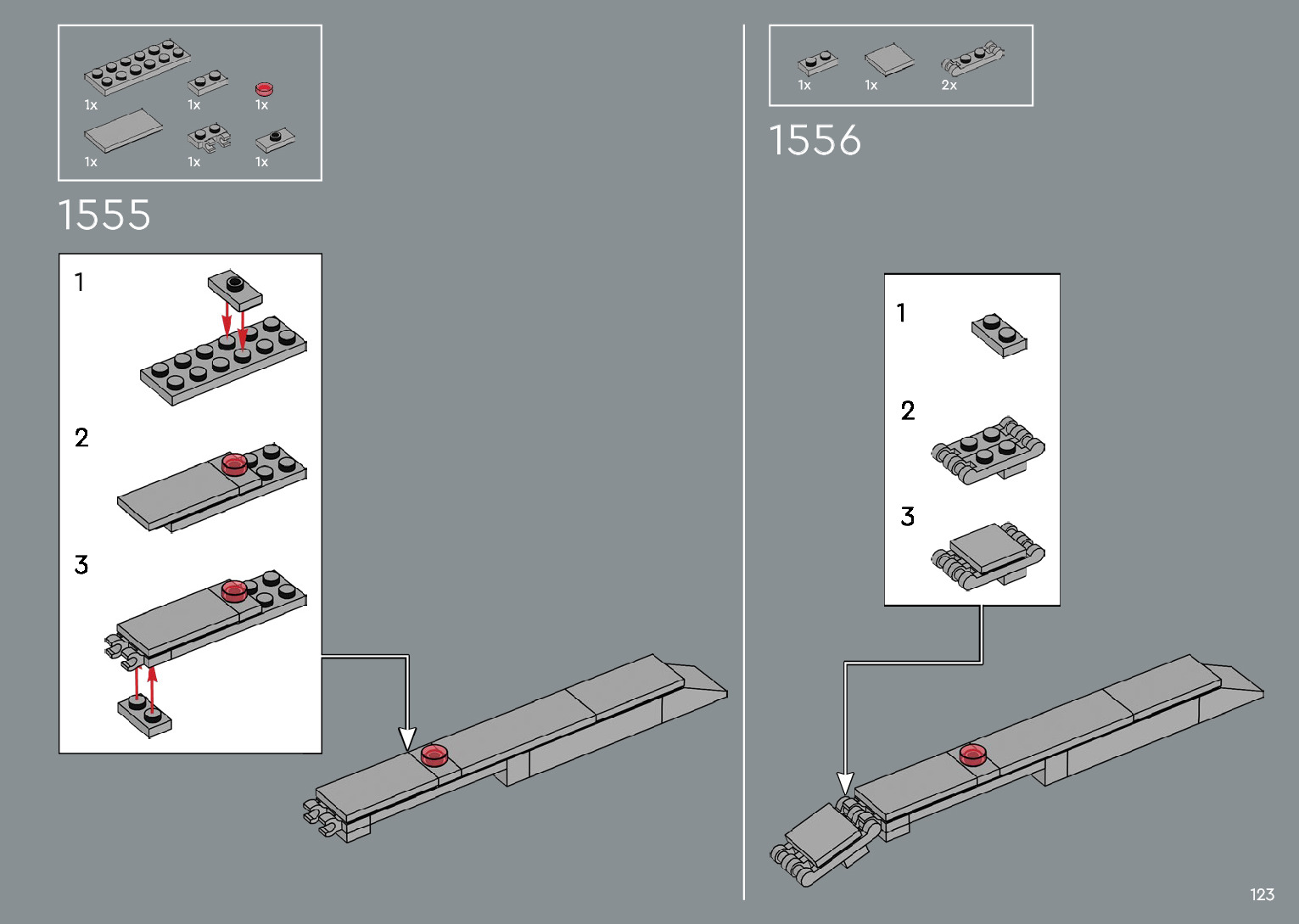 1x
1x
1x
1x
1x
1x

1555

1
2
3

1x
1x
2x

1556

1
2
3

123