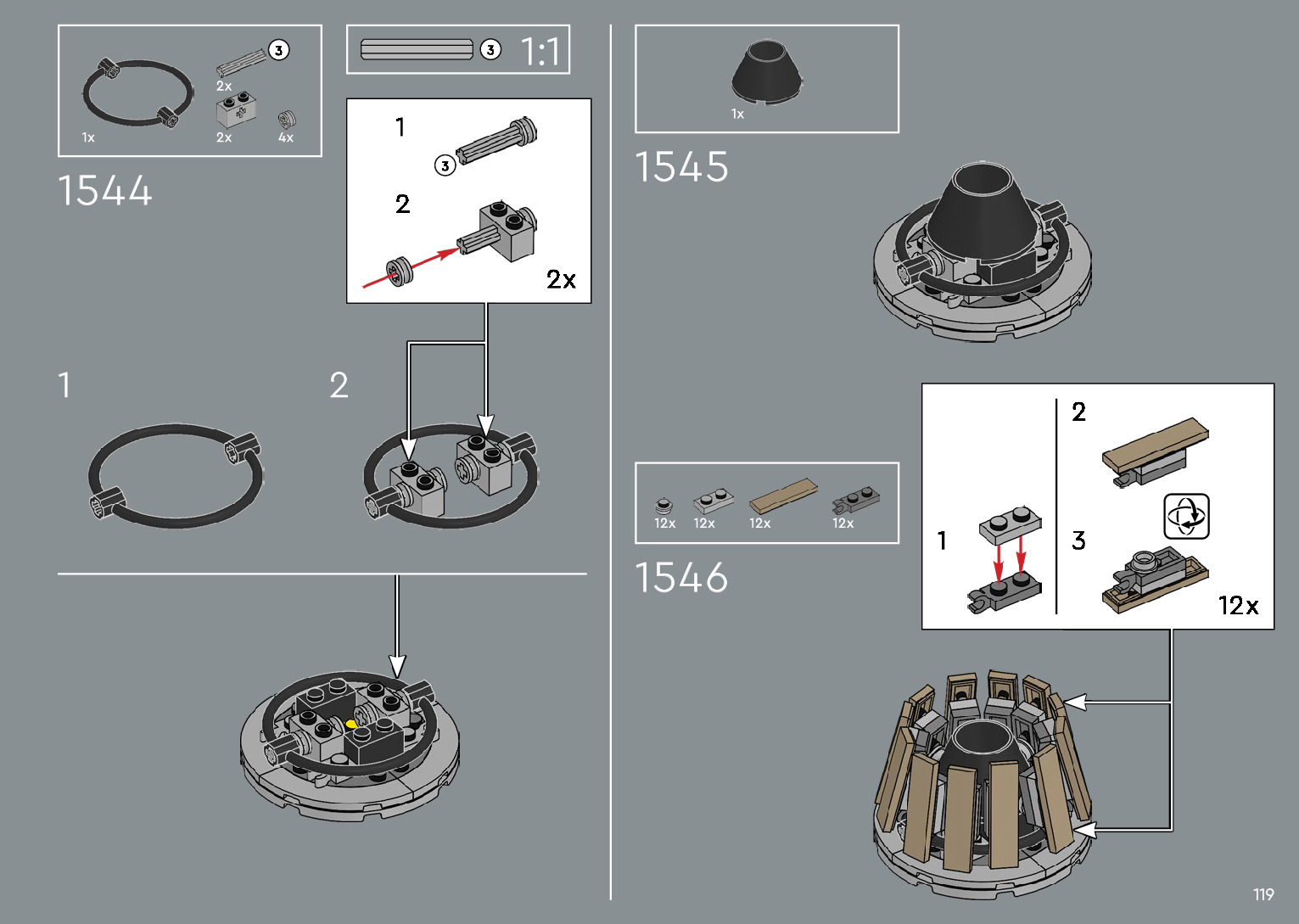 3
2x
1x
2x
4x

3
1:1

1544

1
3
2
2x

1
2

1x
1545

12x
12x
12x
12x
1546

1
2
3
12x

119