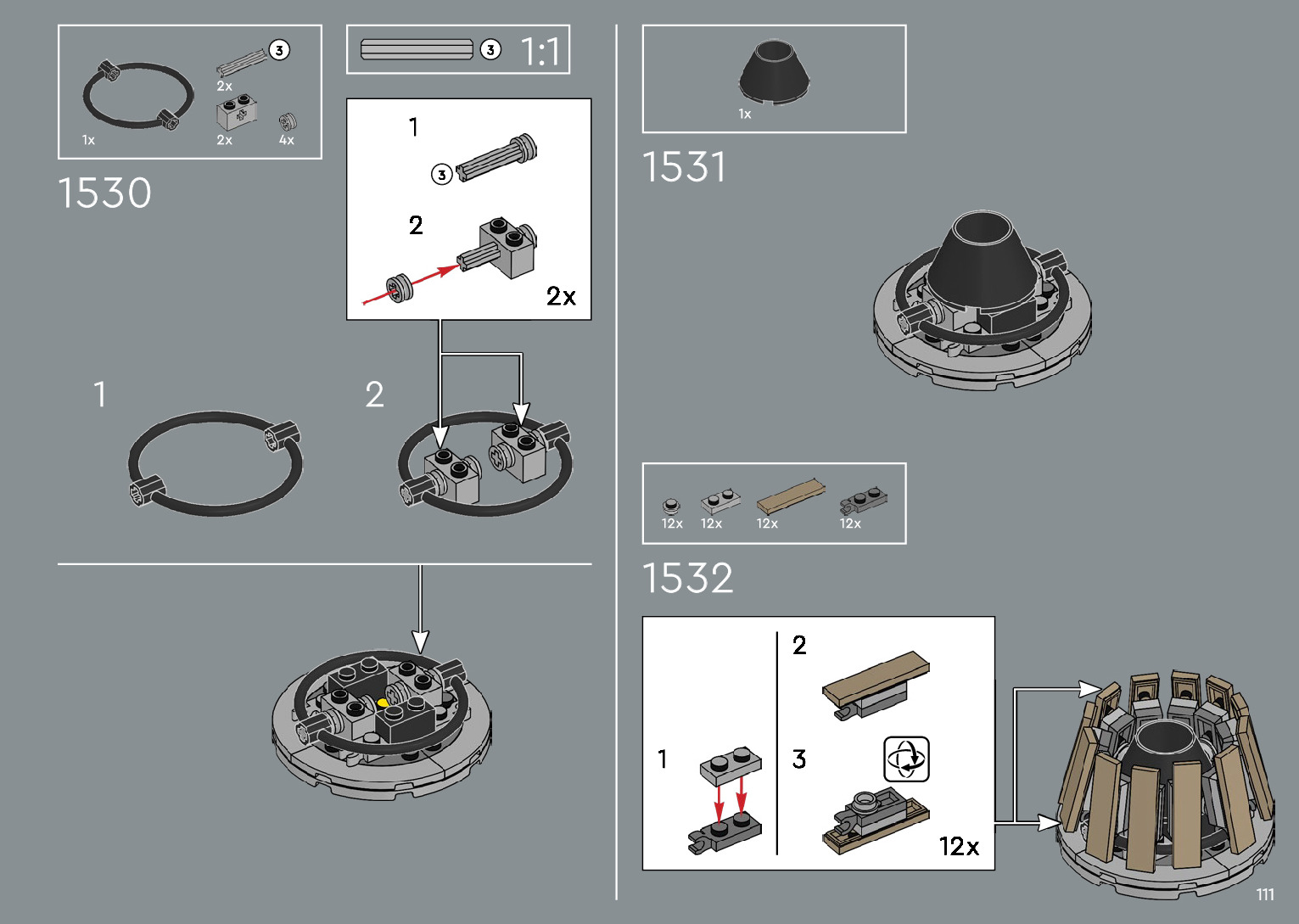 1x
3
2x
2x
4x

3
1:1

1530

1
3
2
2x

1
2

1x

1531

12x
12x
12x
12x

1532

1
2
3
12x

111