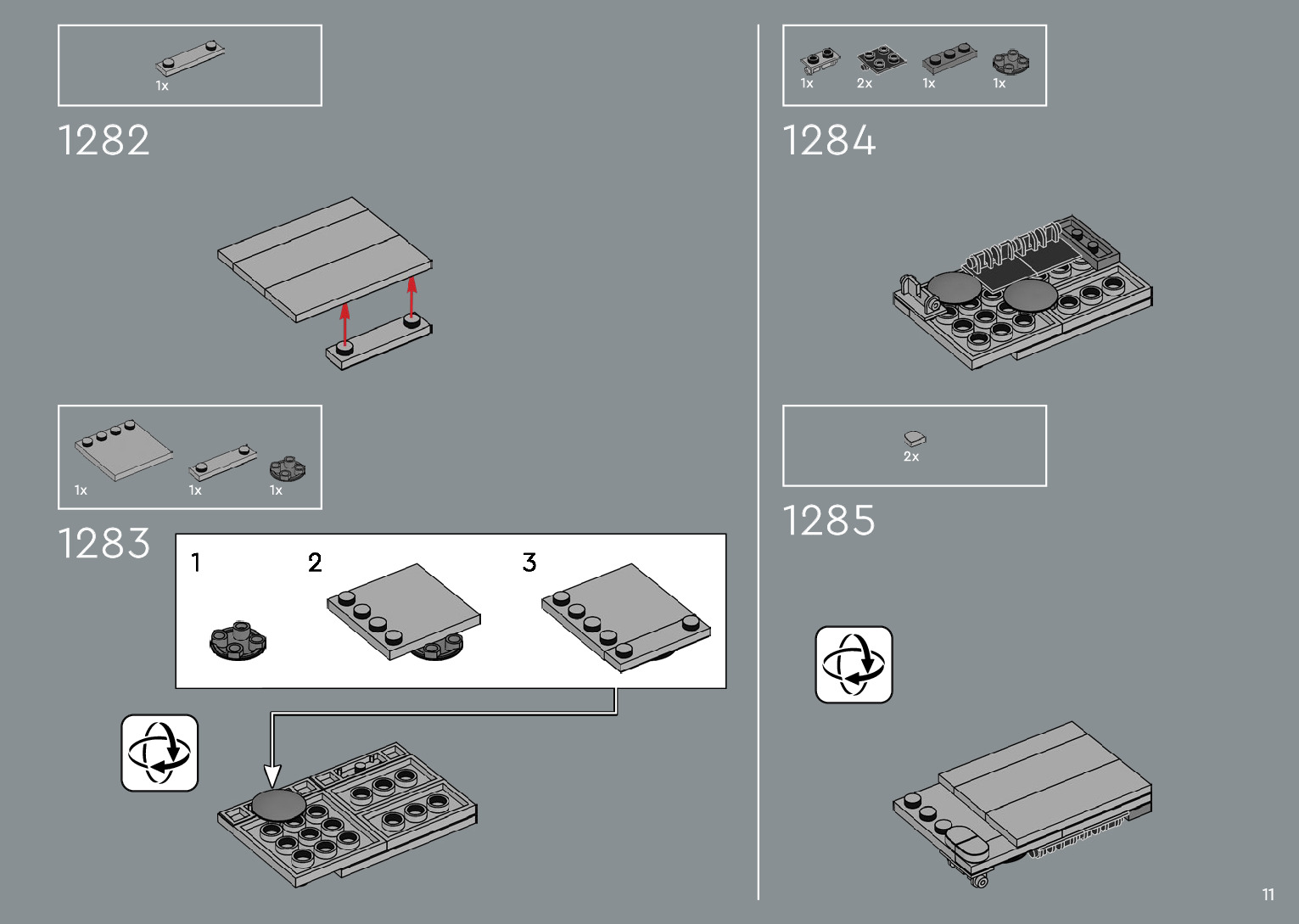 1x

1282

1x 1x 1x

1283

1 2 3

1x 2x 1x 1x

1284

2x

1285

11