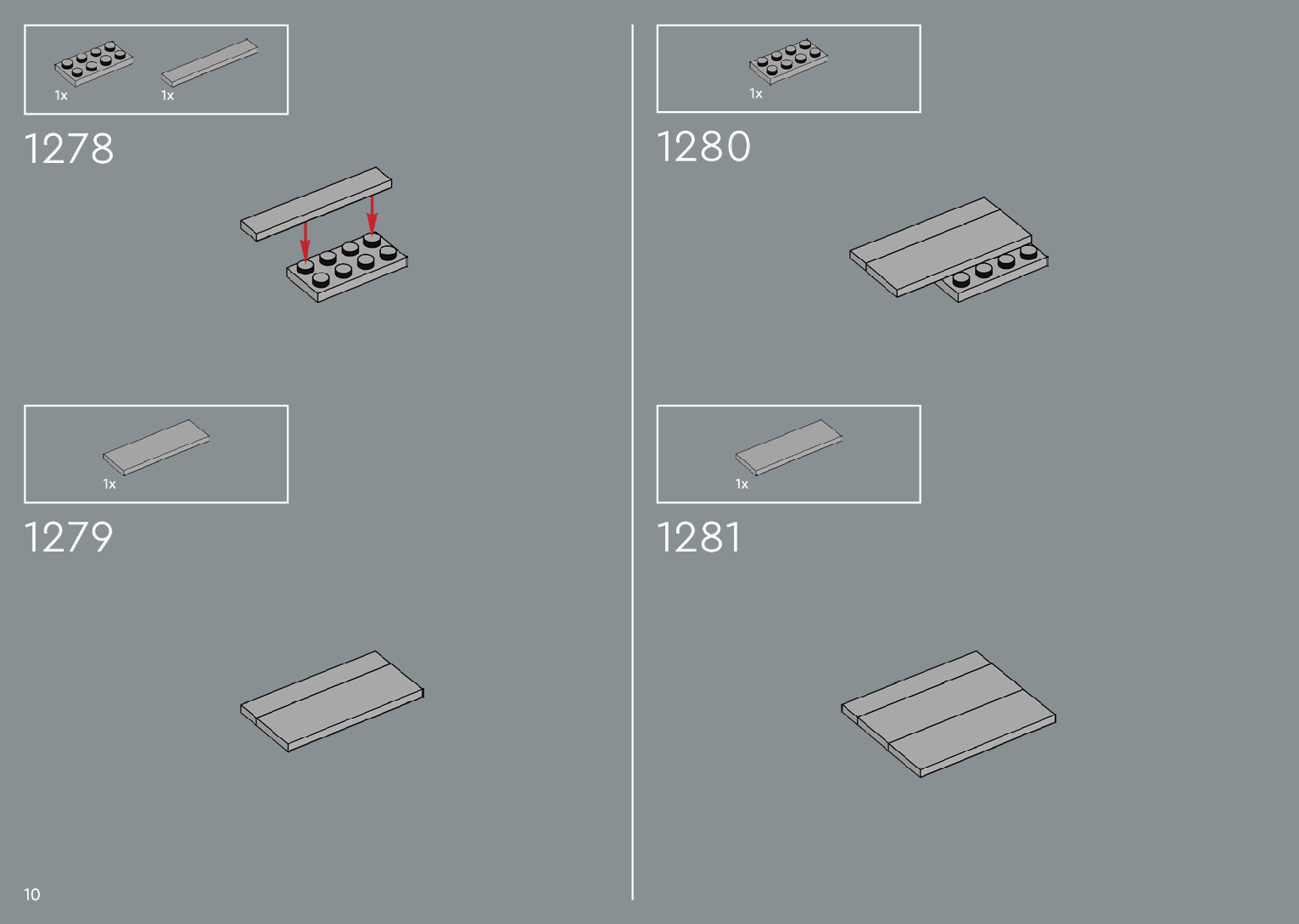 1x 1x

1278

1x

1279

1x

1280

1x

1281

10