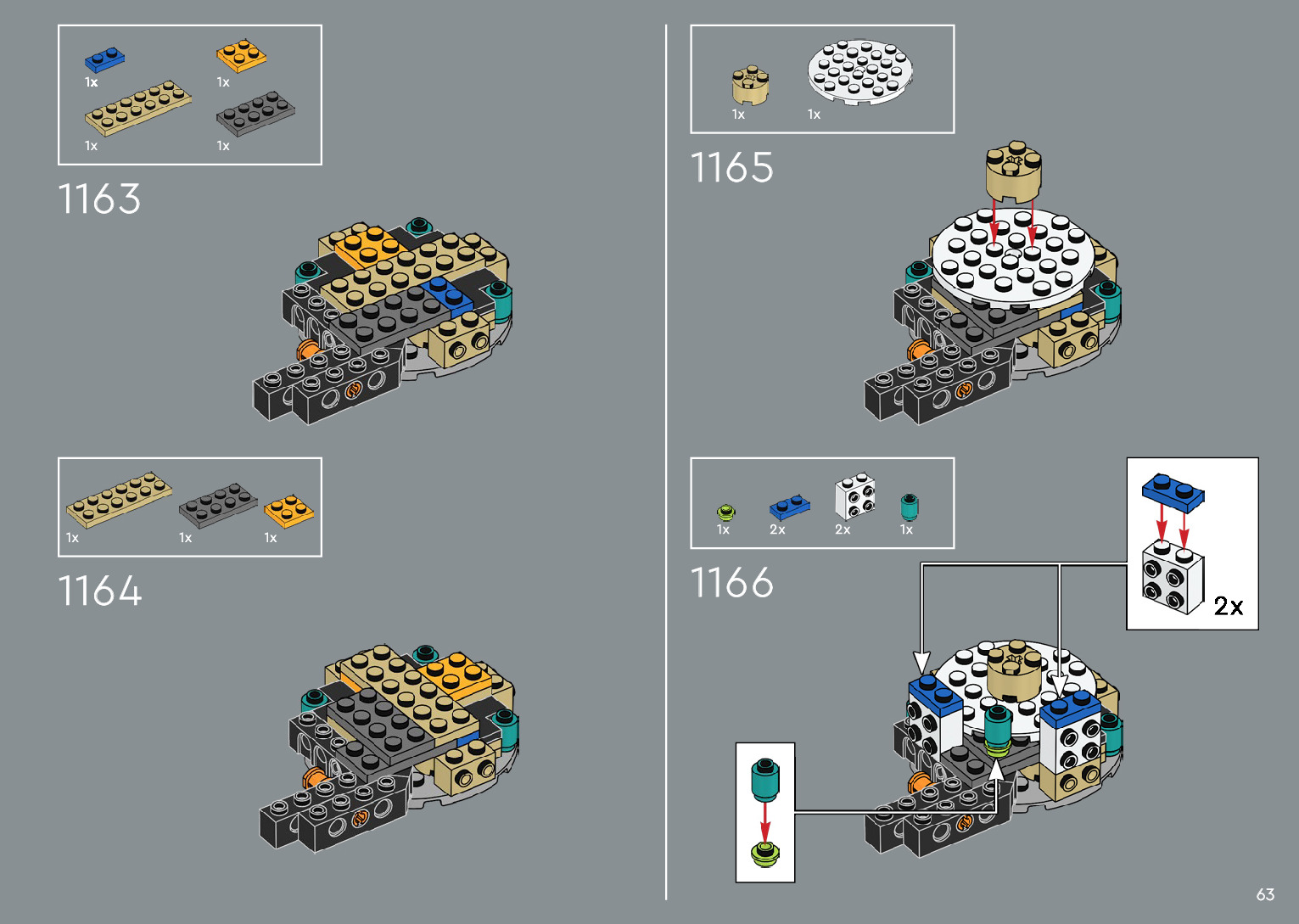 1x
1x
1x
1x

1163

1x
1x
1x

1164

1x
1x

1165

1x
2x
2x
1x

1166

2x

63