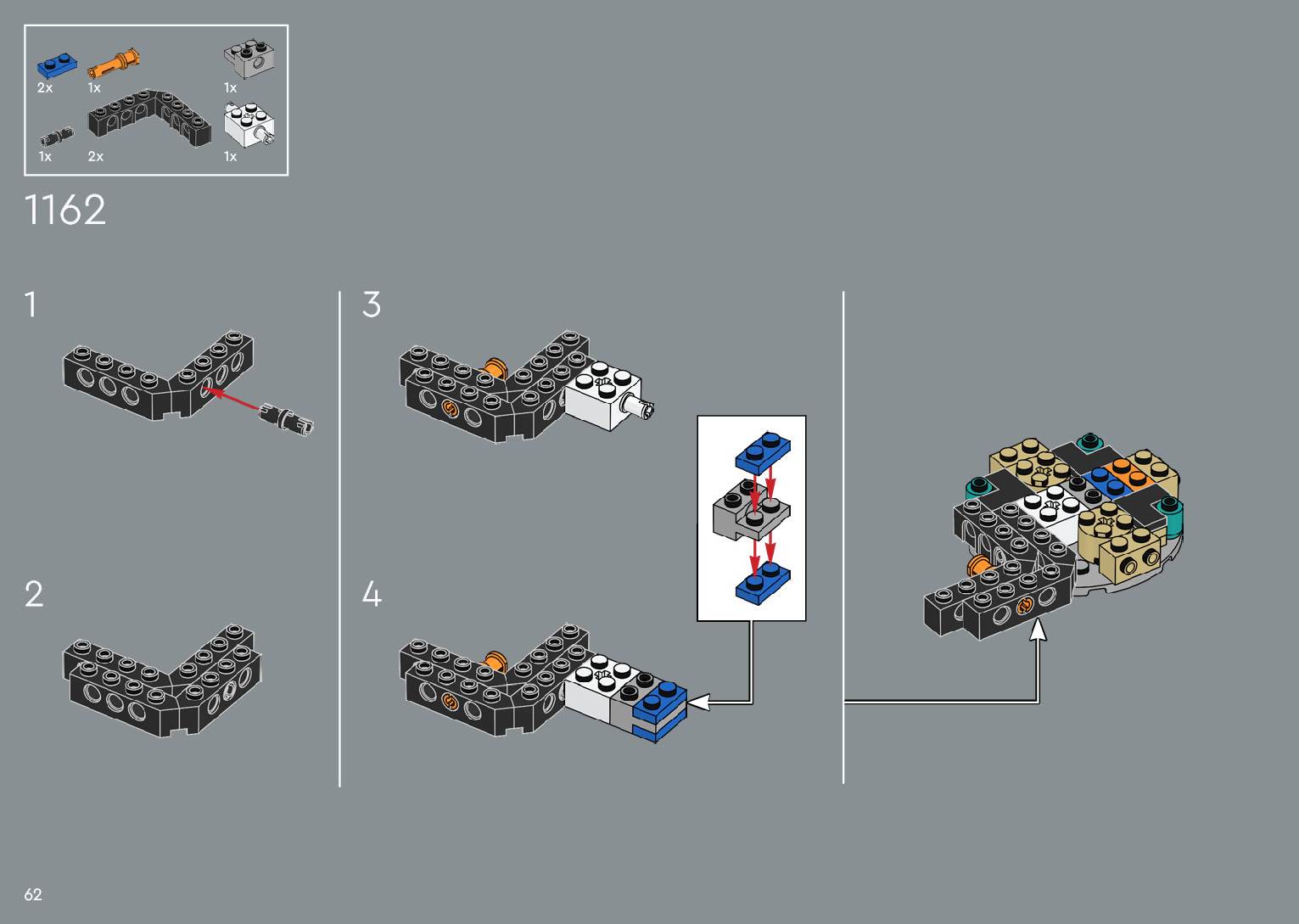 2x 1x 1x

1x 2x 1x

1162

1

2

3

4

62