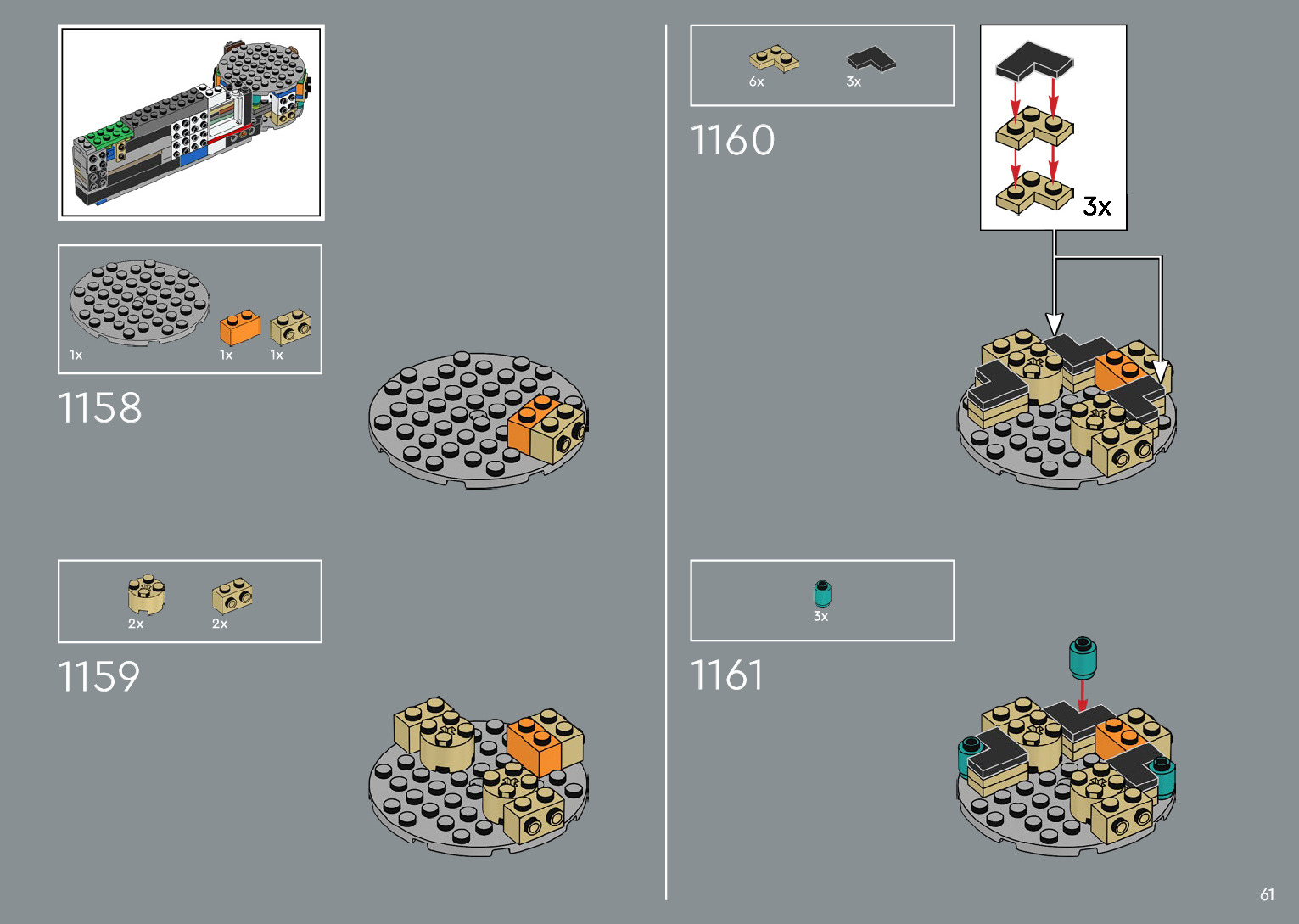 1x
1x
1x

1158

2x
2x

1159

6x
3x

1160

3x

3x

1161

61