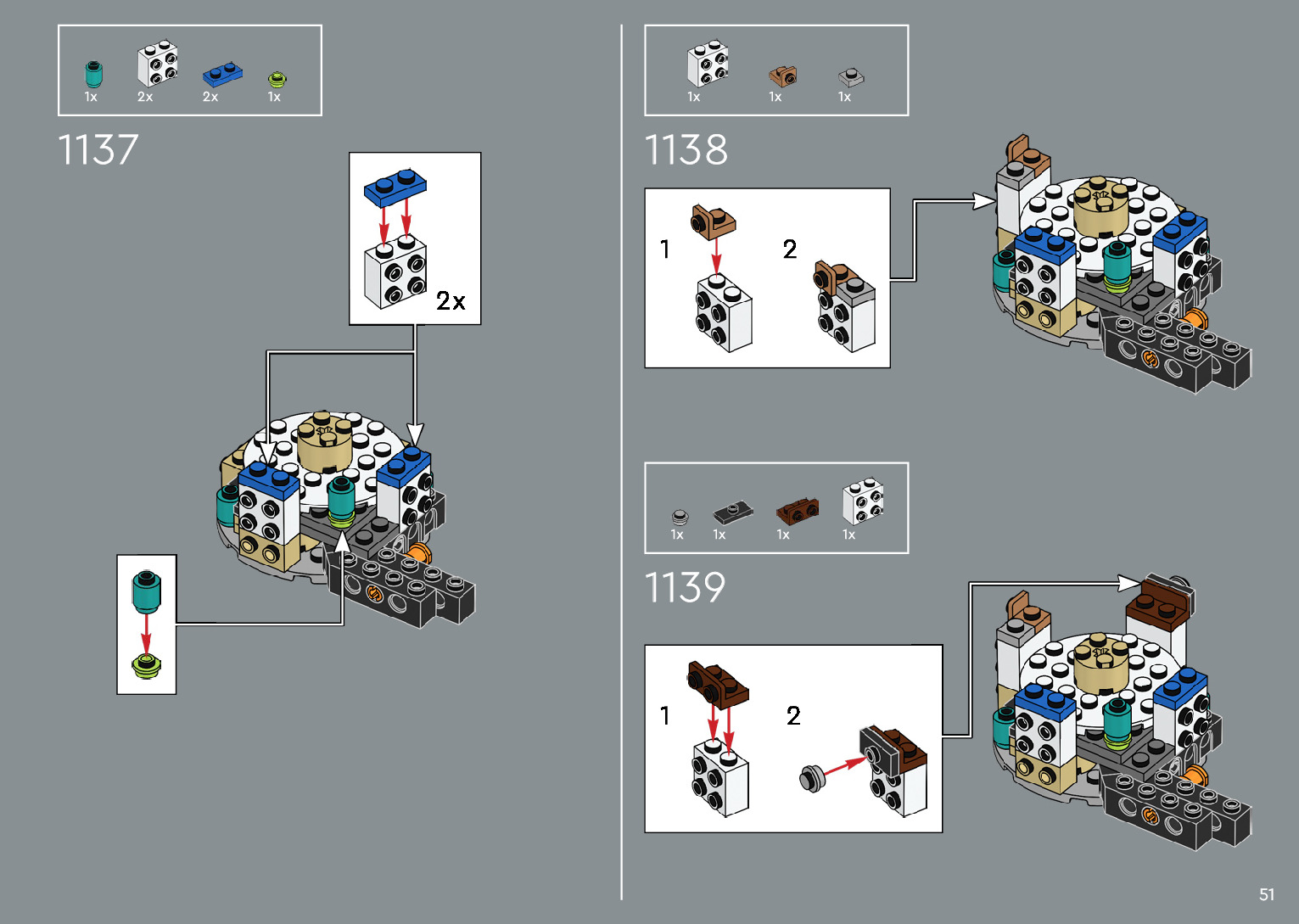 1x 2x 2x 1x

1137

2x

1x 1x 1x

1138

1

2

1x 1x 1x 1x

1139

1

2

51