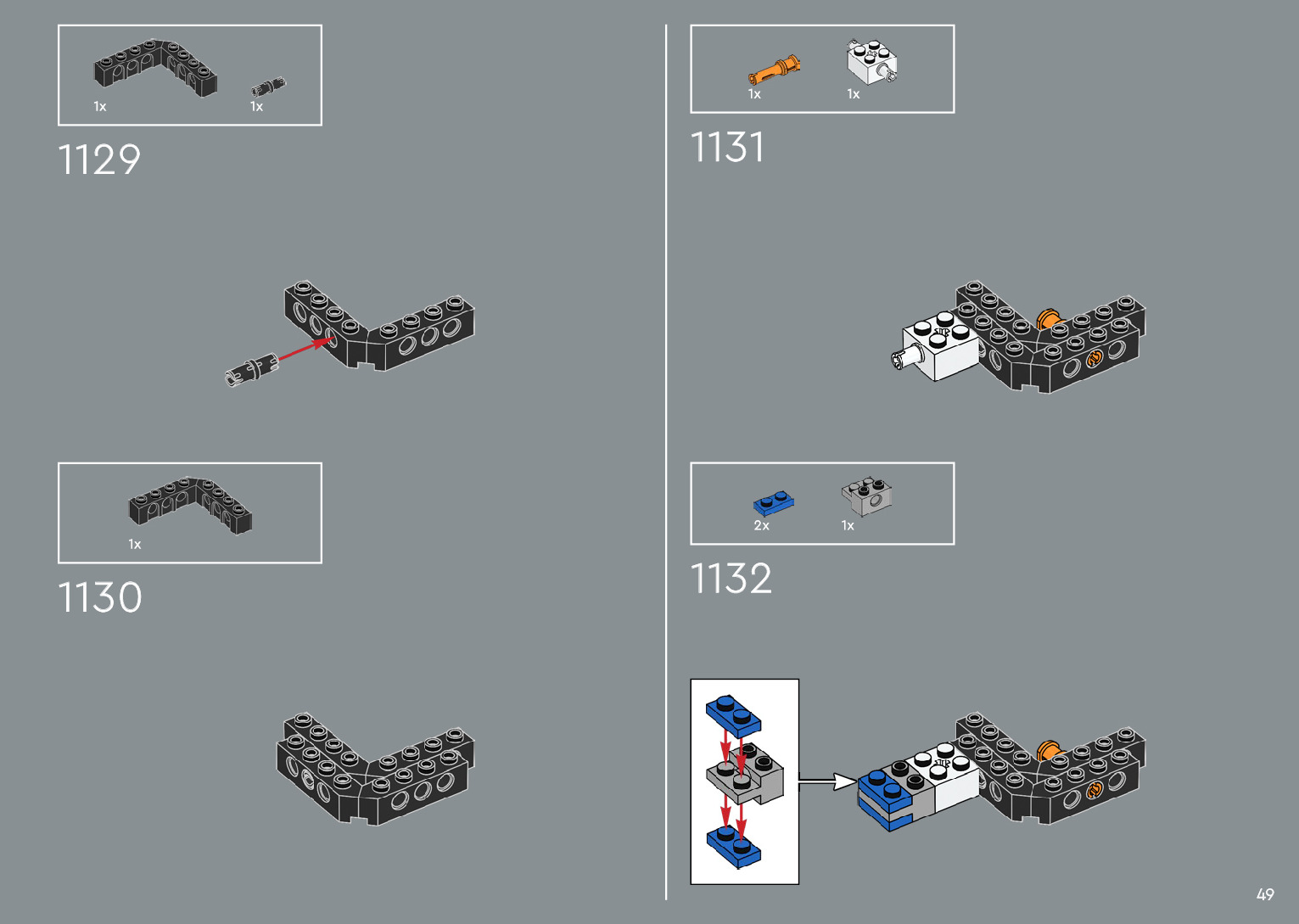 1x
1x

1129

1x

1130

1x
1x

1131

2x
1x

1132

49