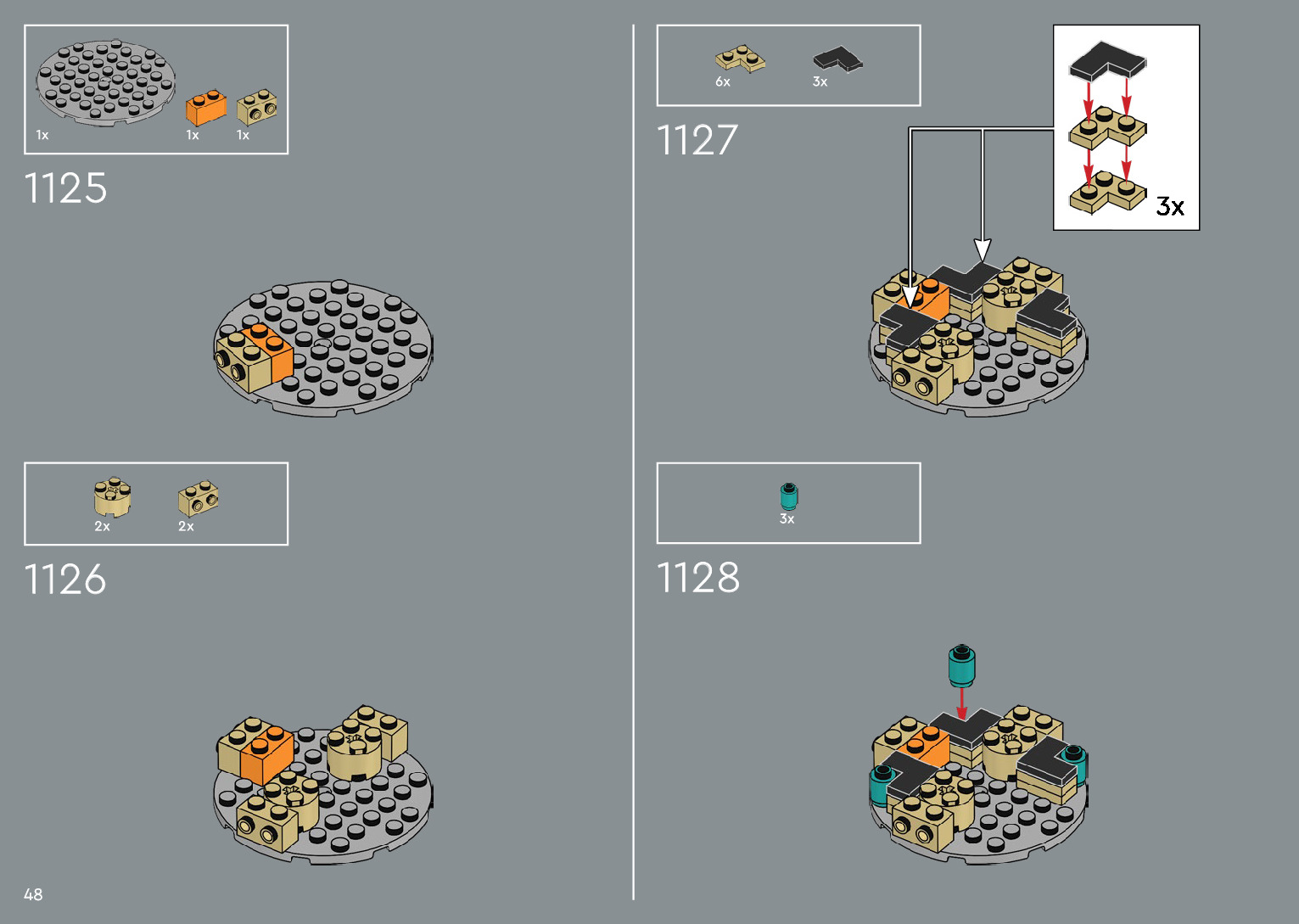 1x 1x 1x

1125

2x 2x

1126

48

6x 3x

1127

3x

3x

1128