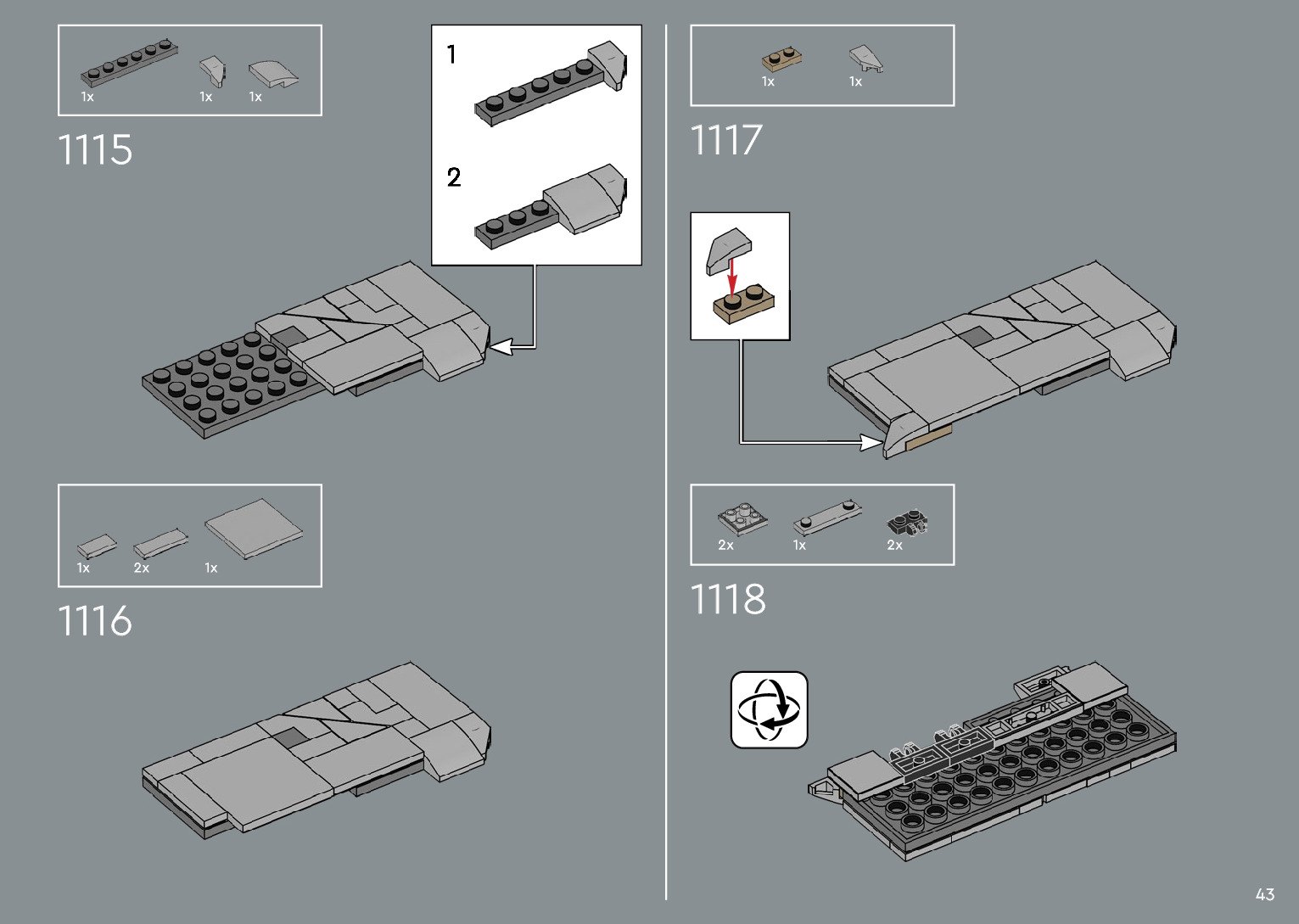 1x 1x 1x

1115

1
2

1x 2x 1x

1116

1x 1x

1117

2x 1x 2x

1118

43