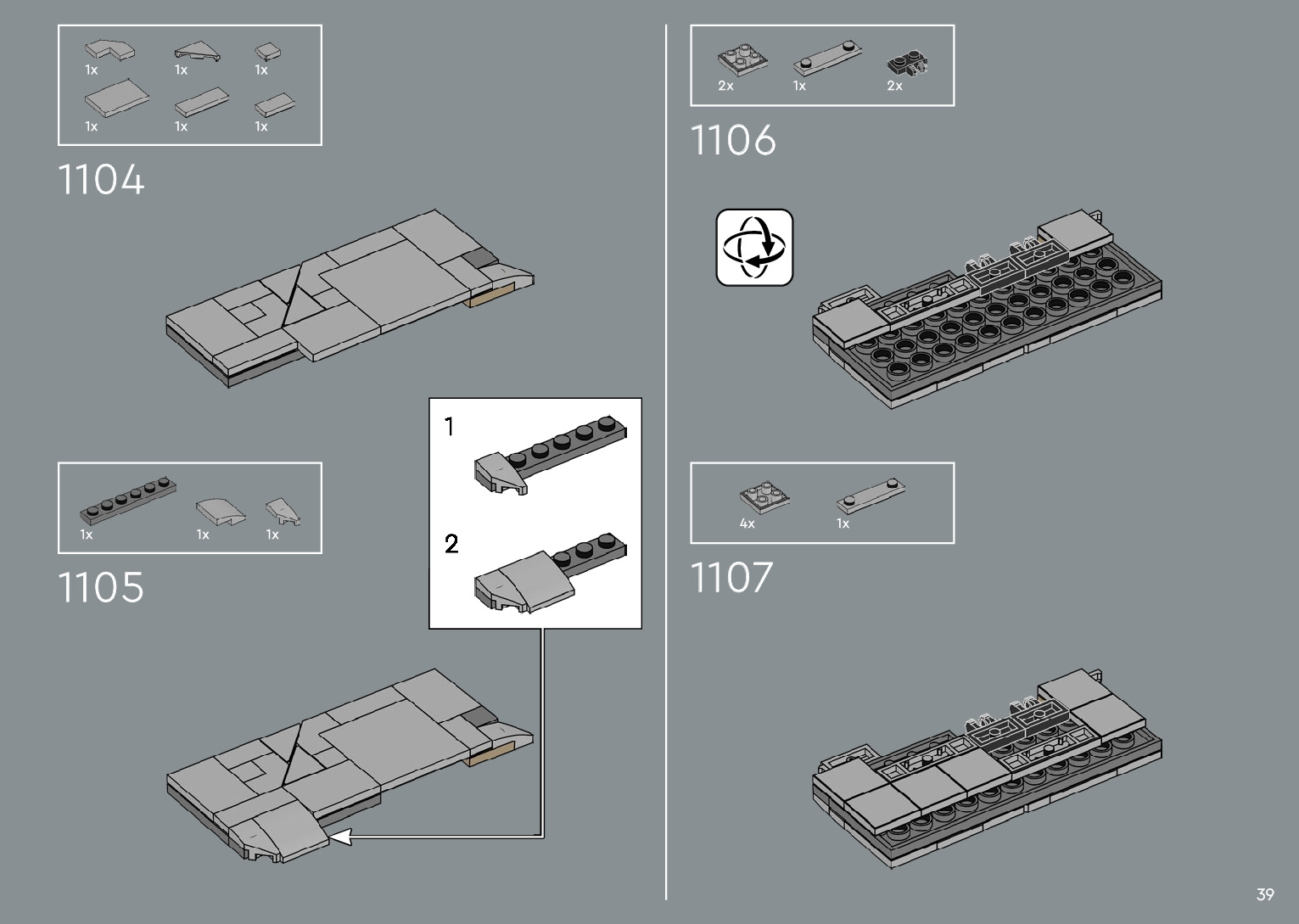 1x 1x 1x
1x 1x 1x

1104

1x 1x 1x

1105

1

2

2x 1x 2x

1106

4x 1x

1107

39