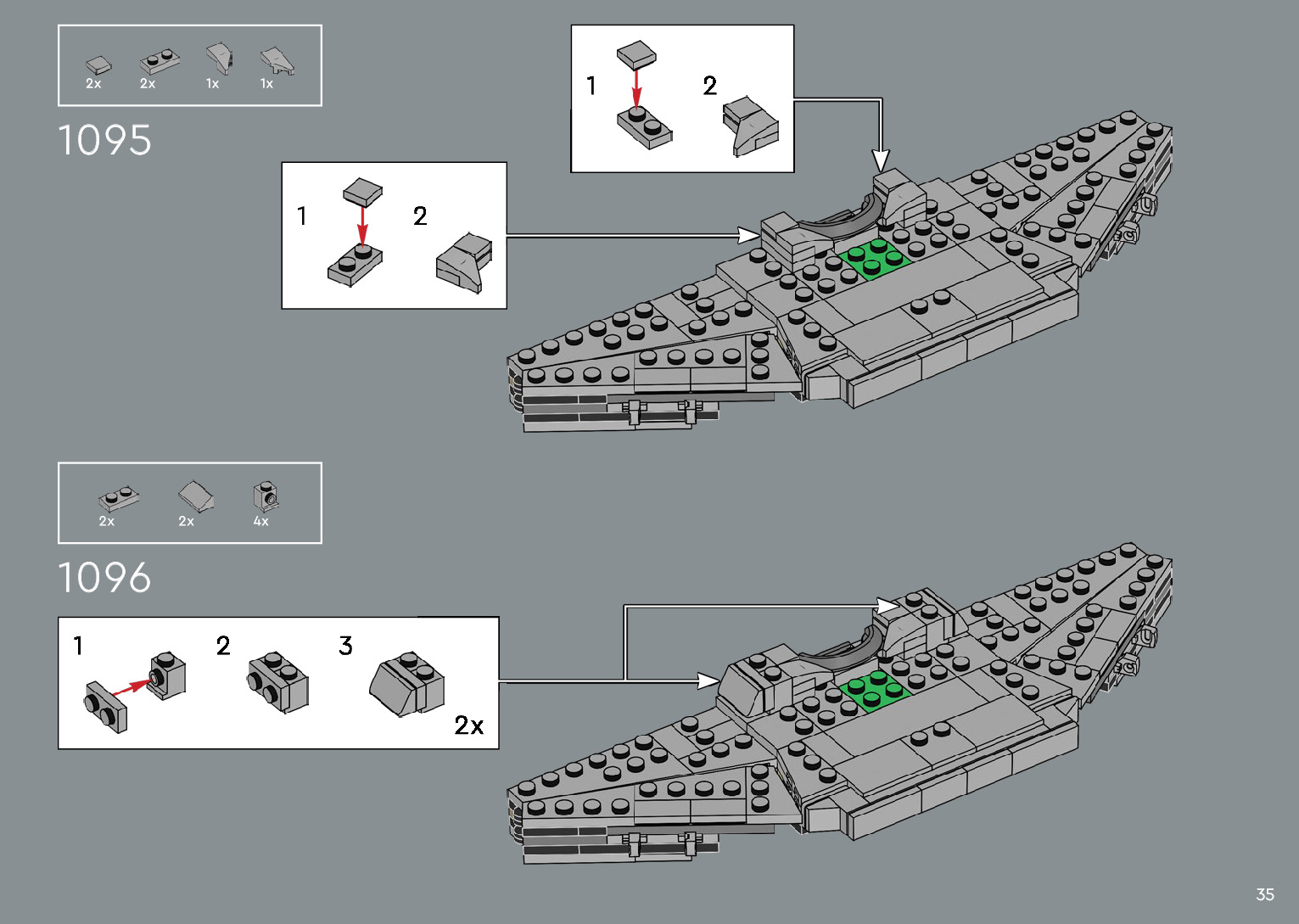 2x 2x 1x 1x

1095

1

2

1

2

2x 2x 4x

1096

1

2

3

2x

35