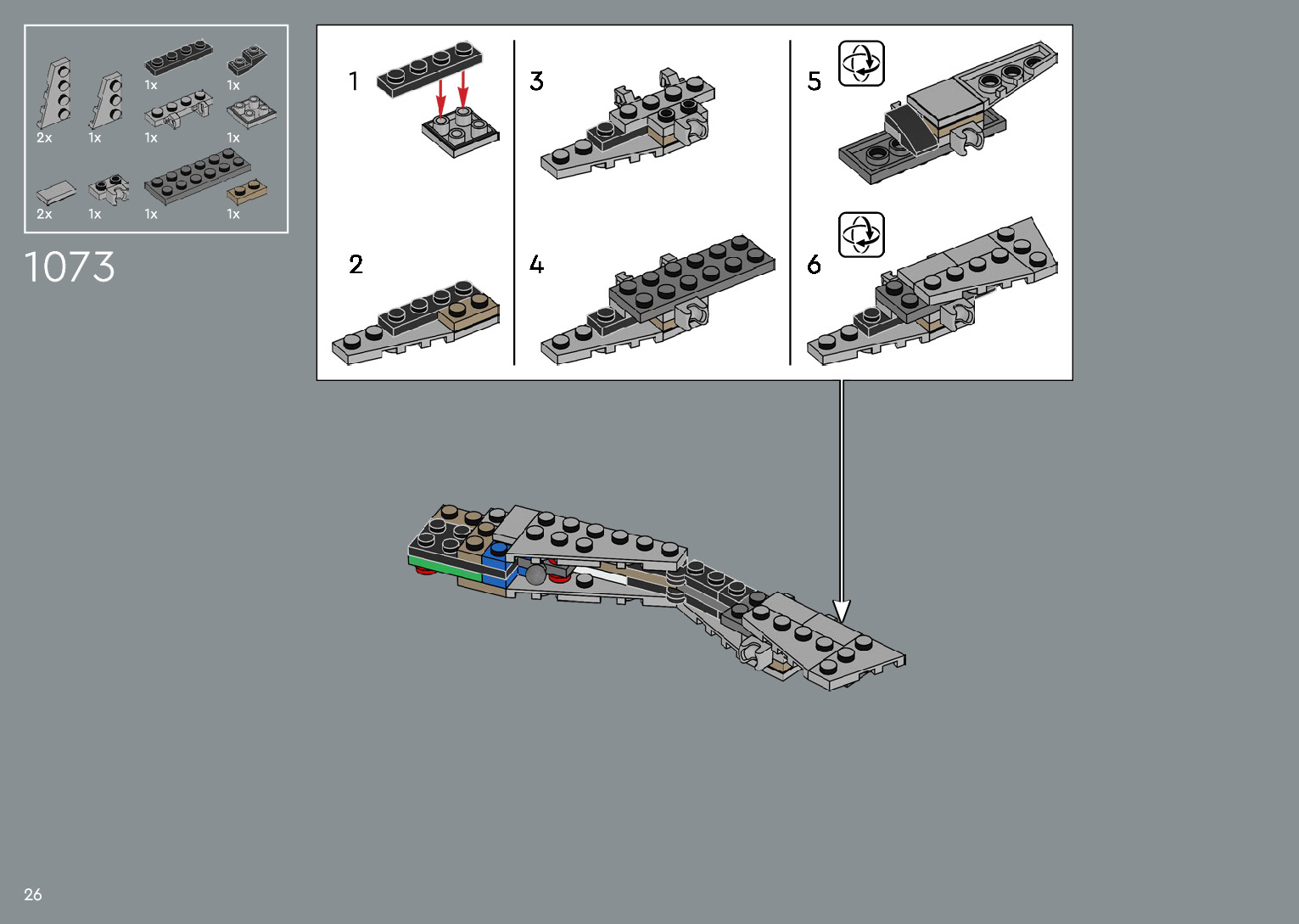 2x
1x
1x
1x
1x
1x
2x
1x
1x
1x

1073

1
2
3
4
5
6

26