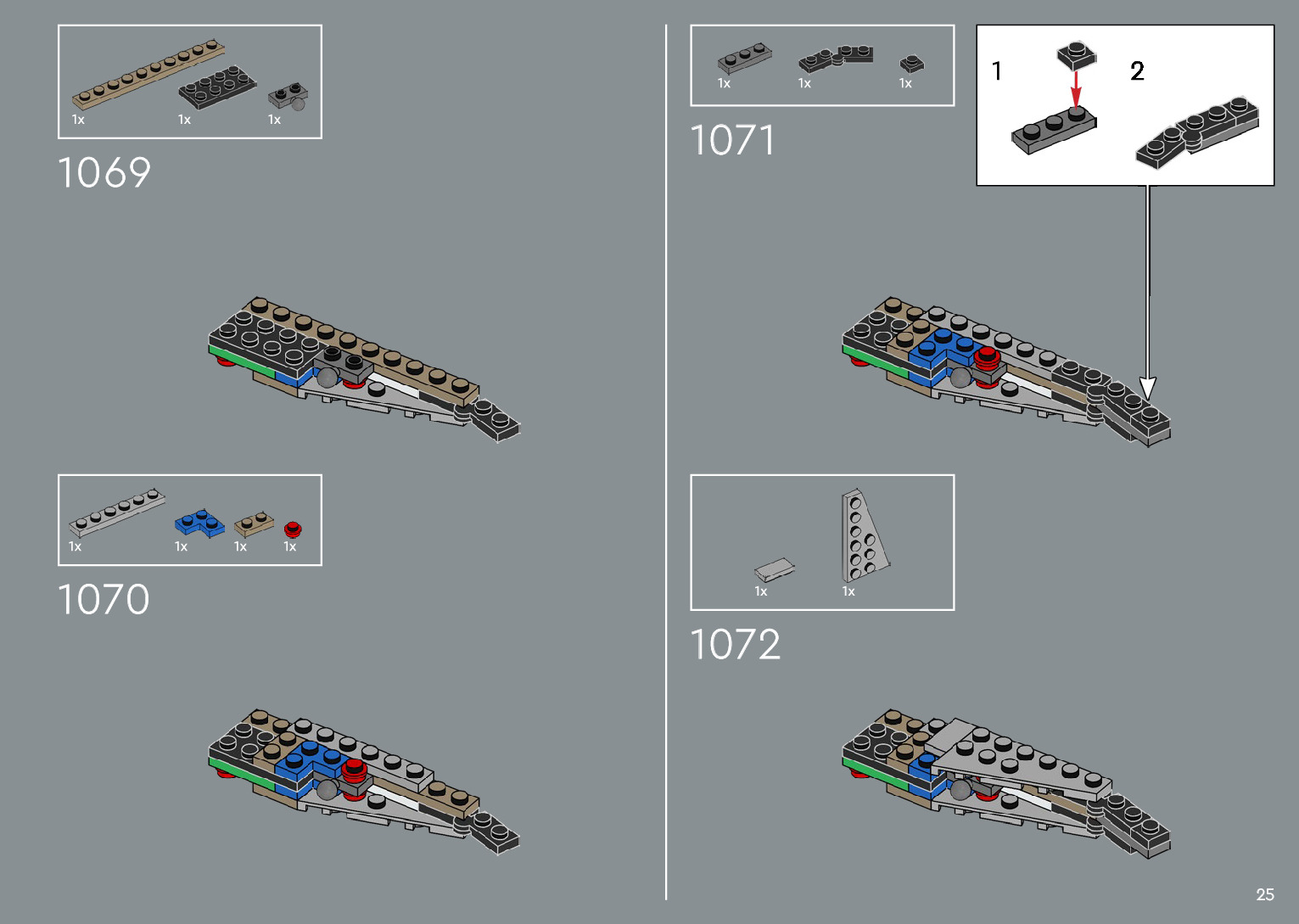 1x 1x 1x

1069

1x 1x 1x 1x

1070

1x 1x 1x

1071

1

2

1x 1x

1072

25