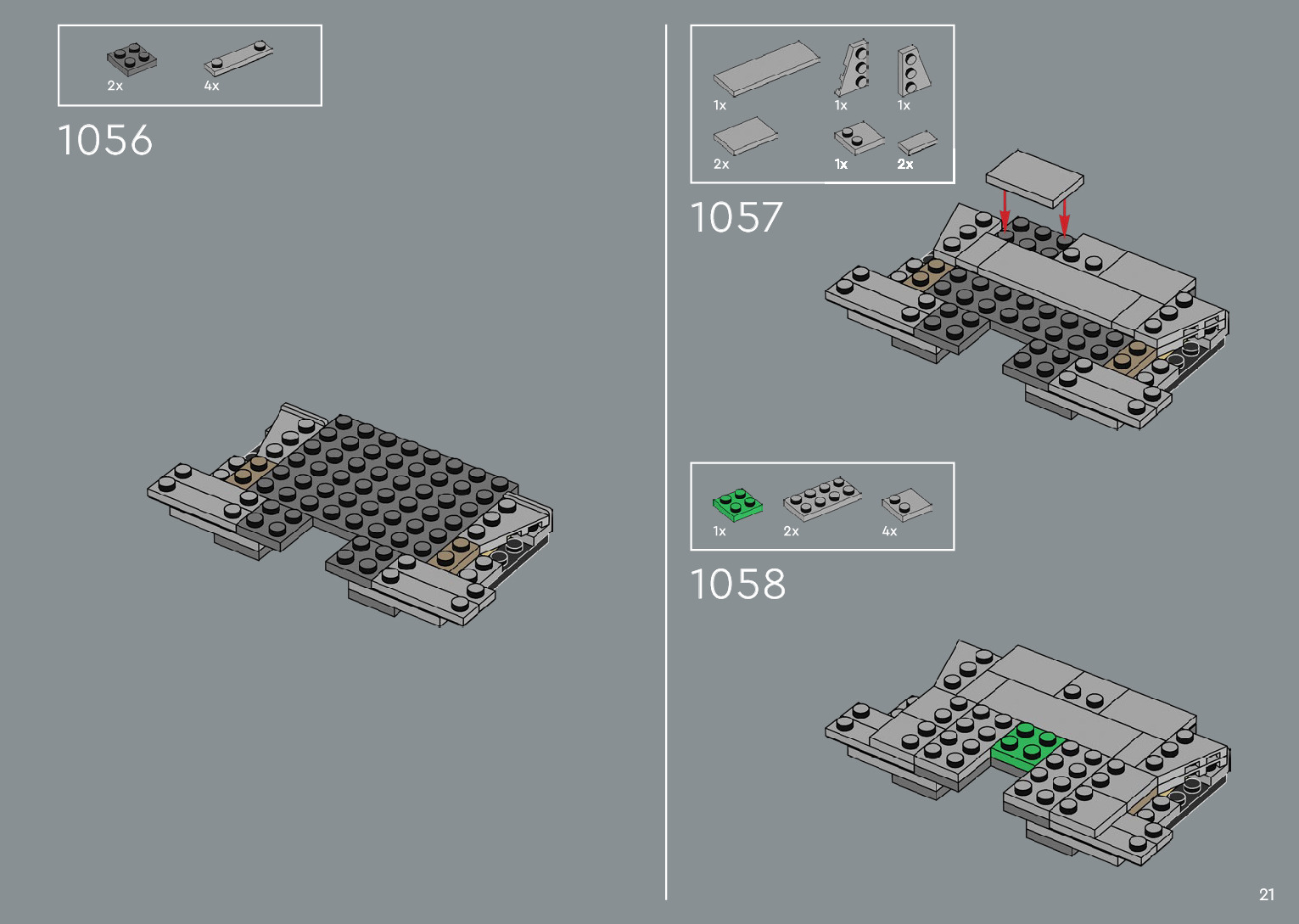 2x 4x

1056

1x 1x 1x

2x 1x 2x

1057

1x 2x 4x

1058

21