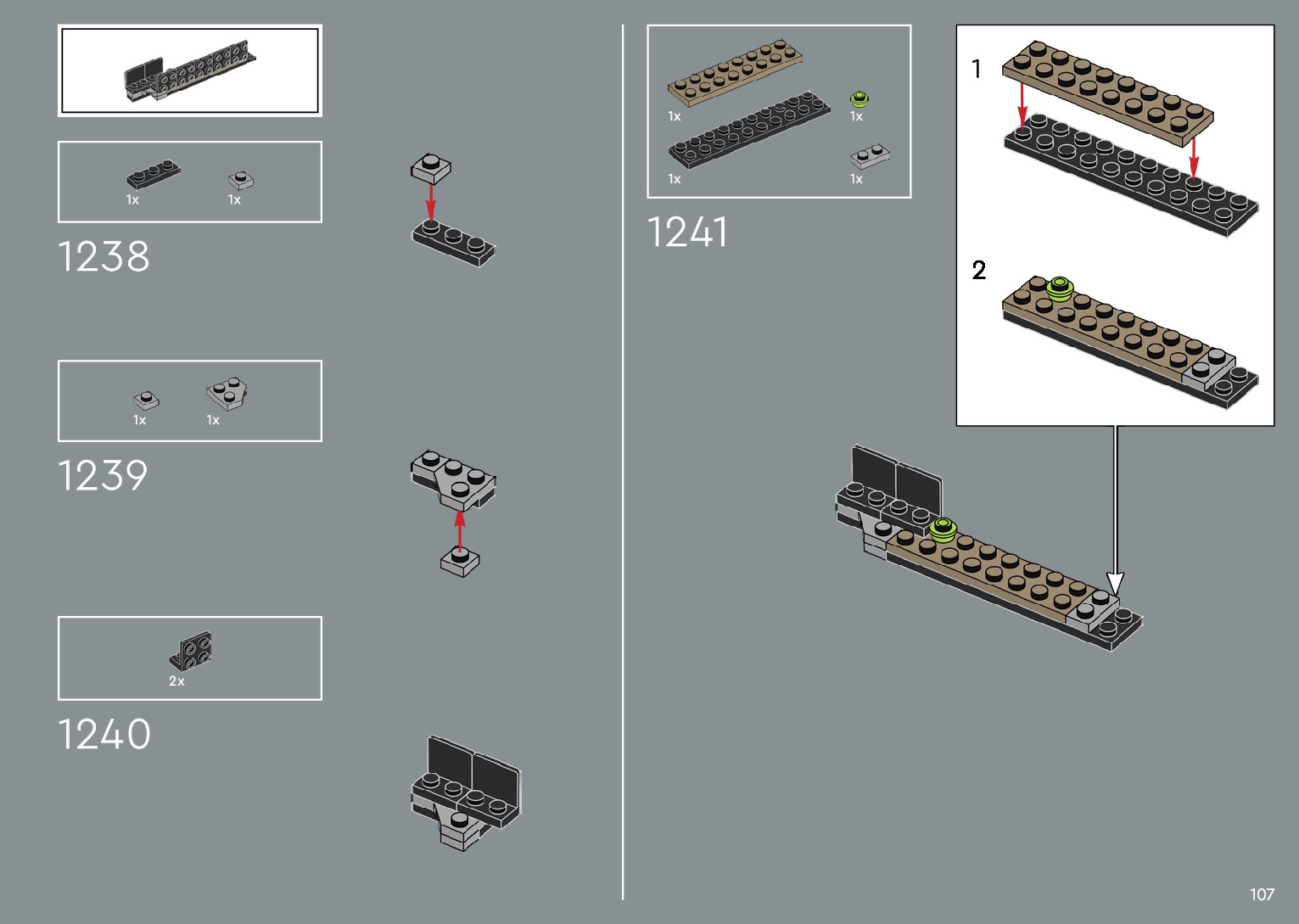 1x 1x

1238

1x 1x

1239

2x

1240

1x 1x

1x 1x

1241

1

2

107