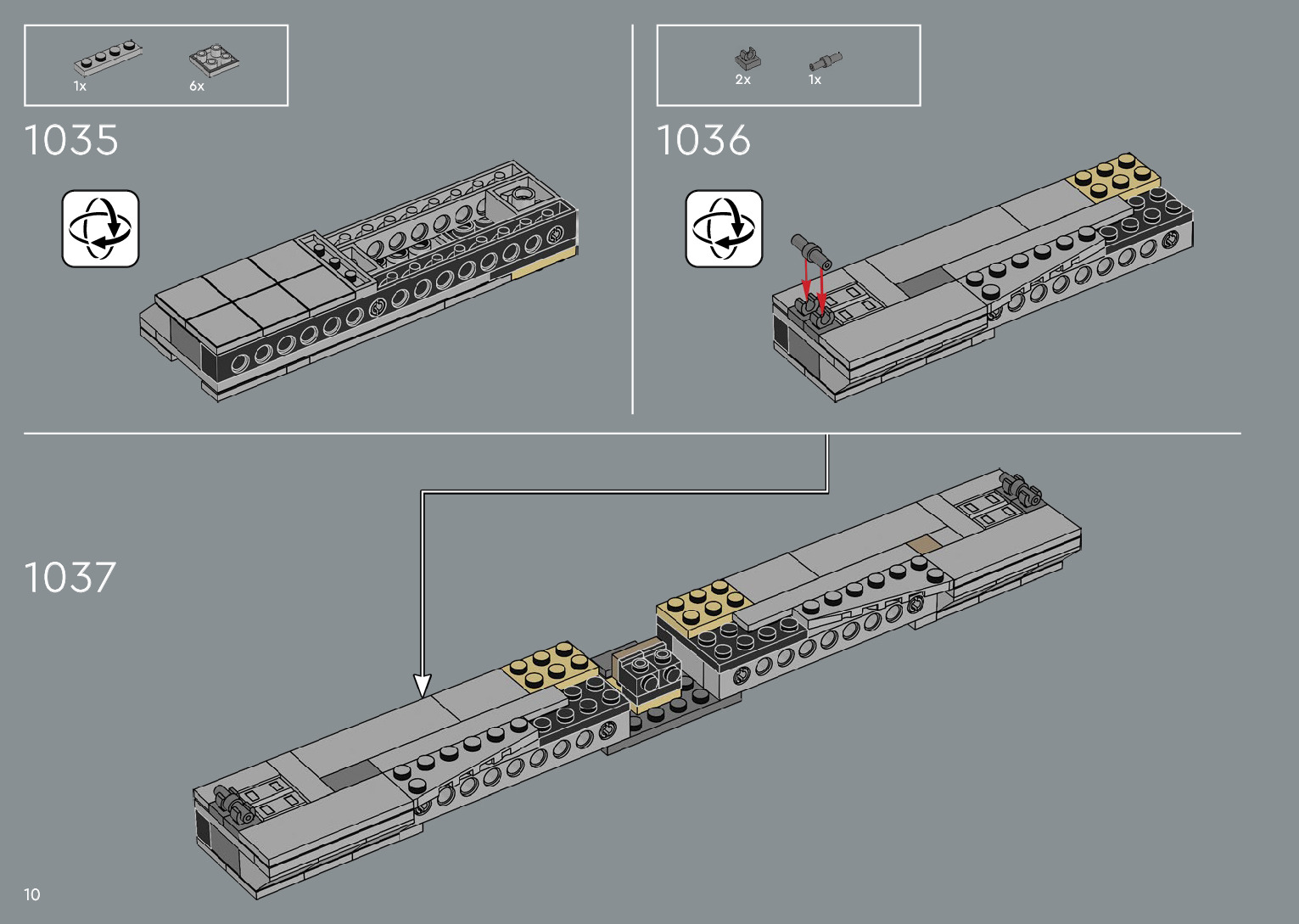 1x
6x

1035

2x
1x

1036

1037

10