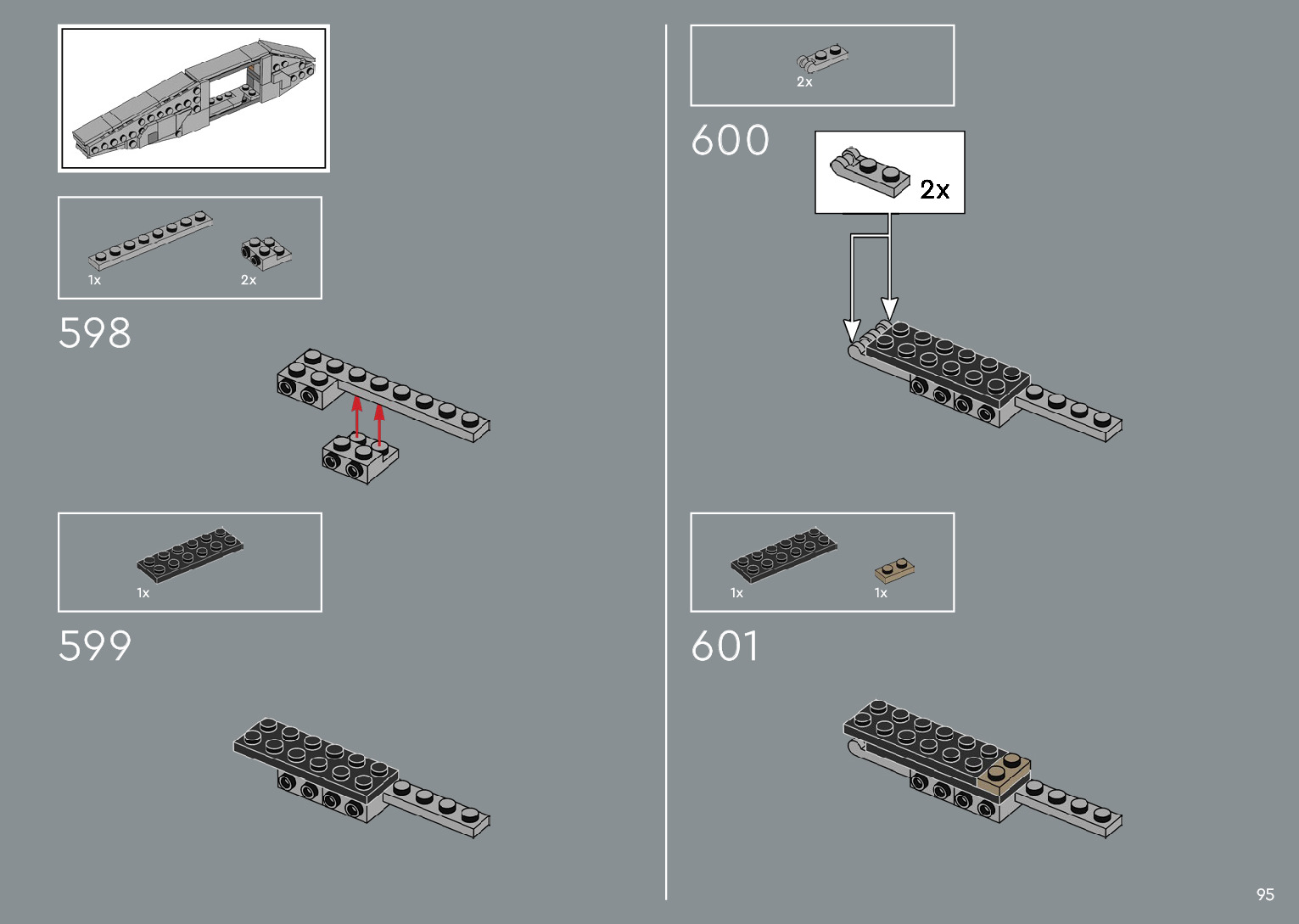 1x

2x

598

1x

599

2x

600

2x

1x

1x

601

95