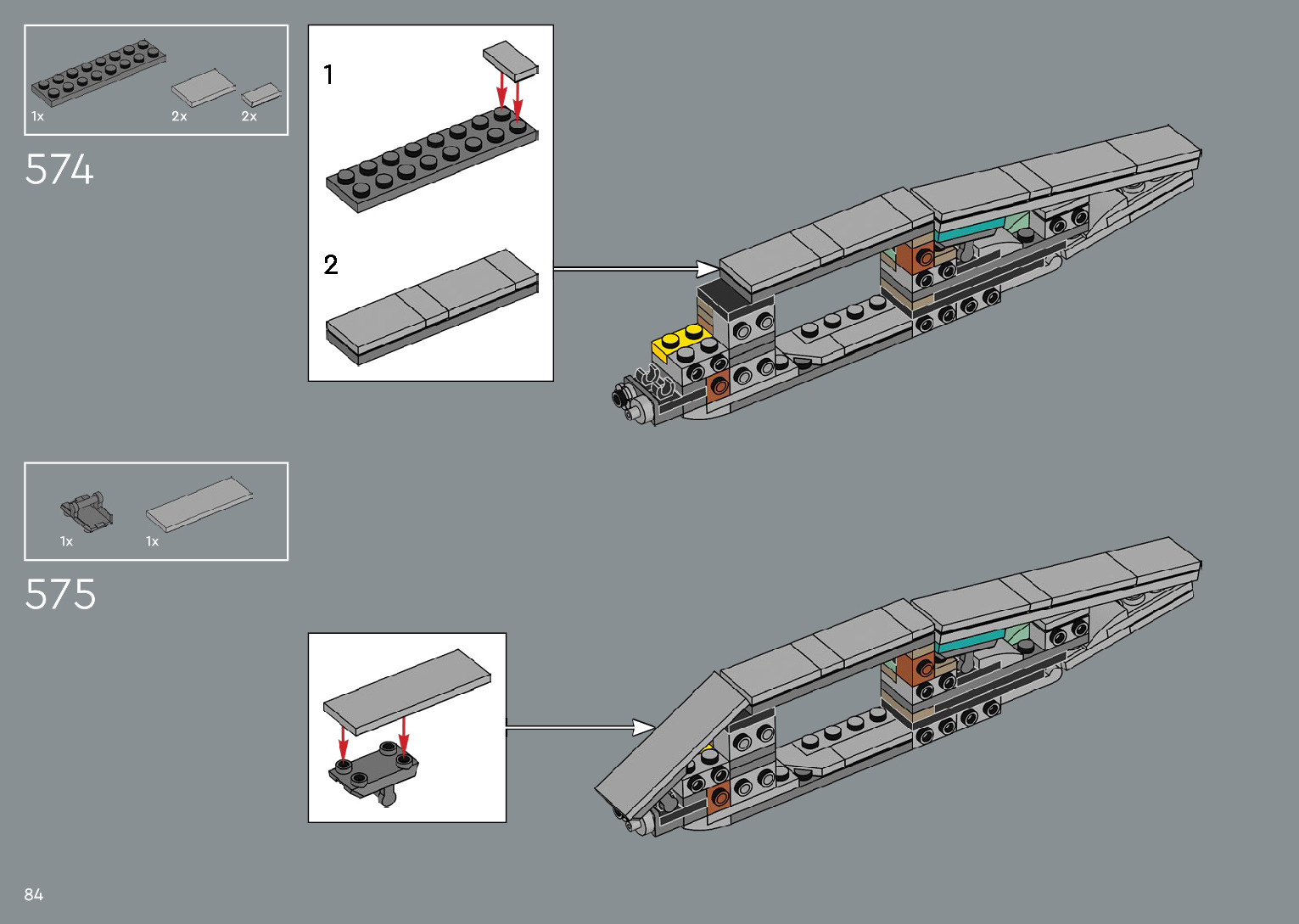 1x 2x 2x

574

1

2

1x 1x

575

84