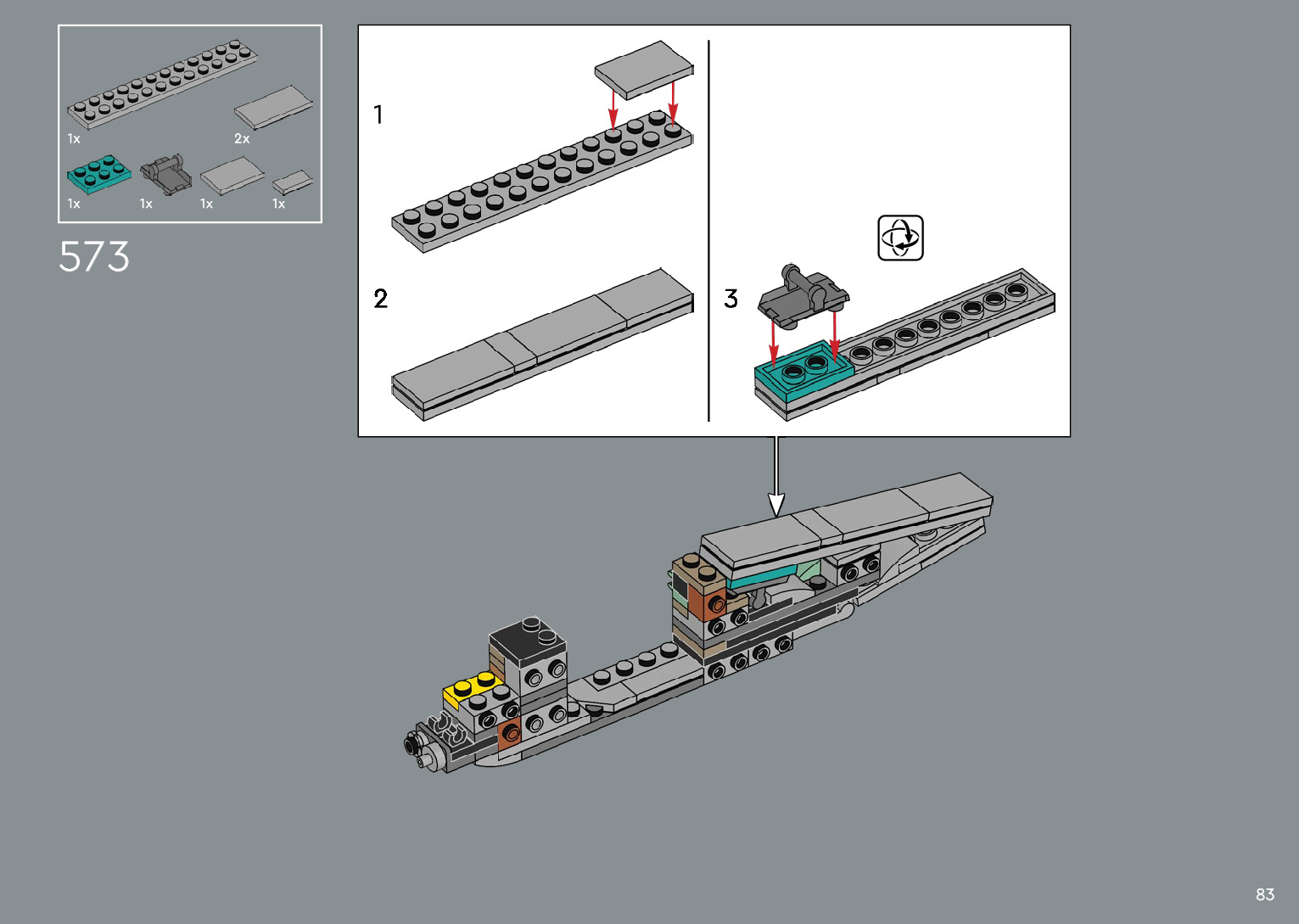 1x

2x

1x

1x

1x

1x

573

1

2

3

83