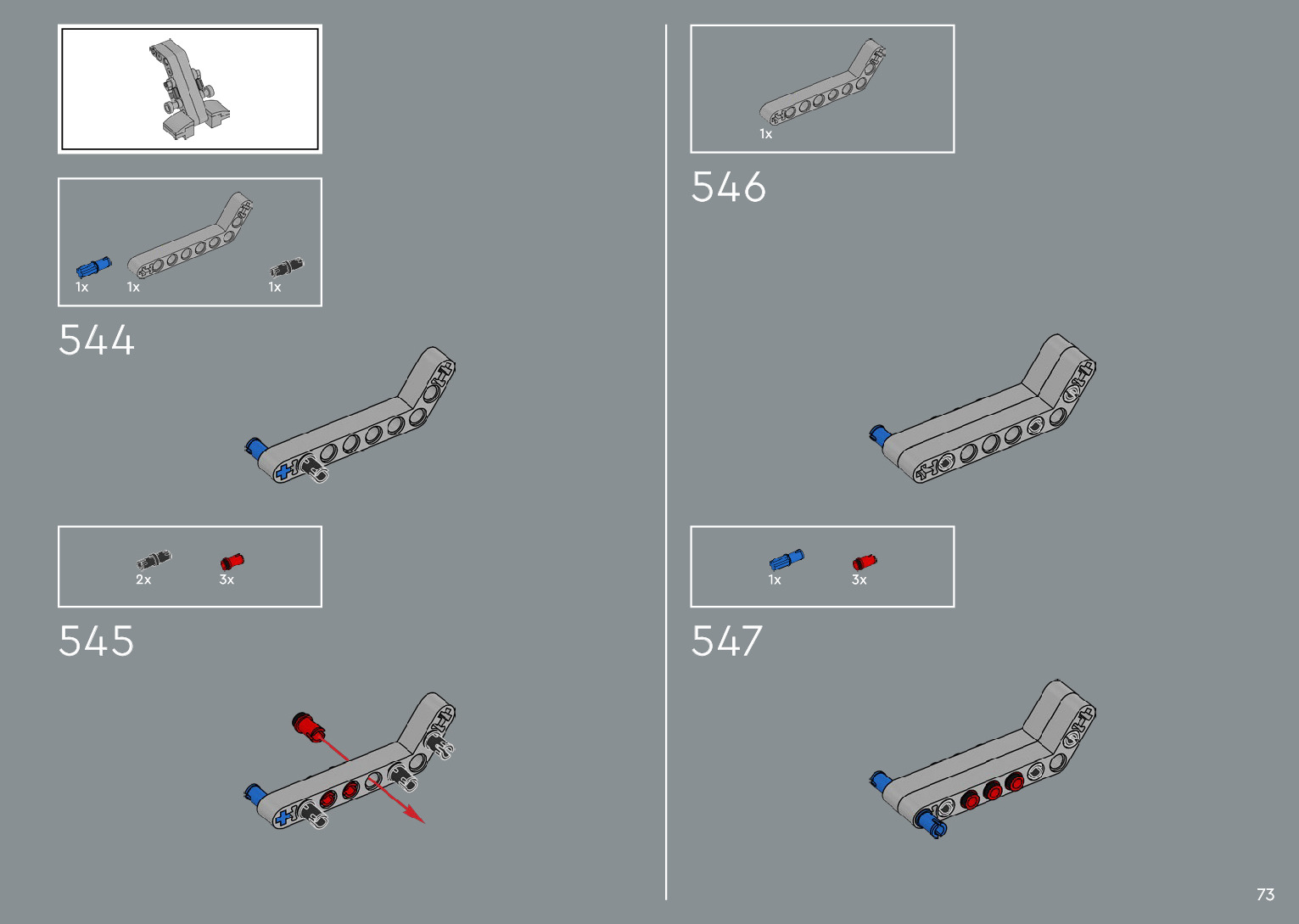 1x 1x 1x

544

2x 3x

545

1x

546

1x 3x

547

73