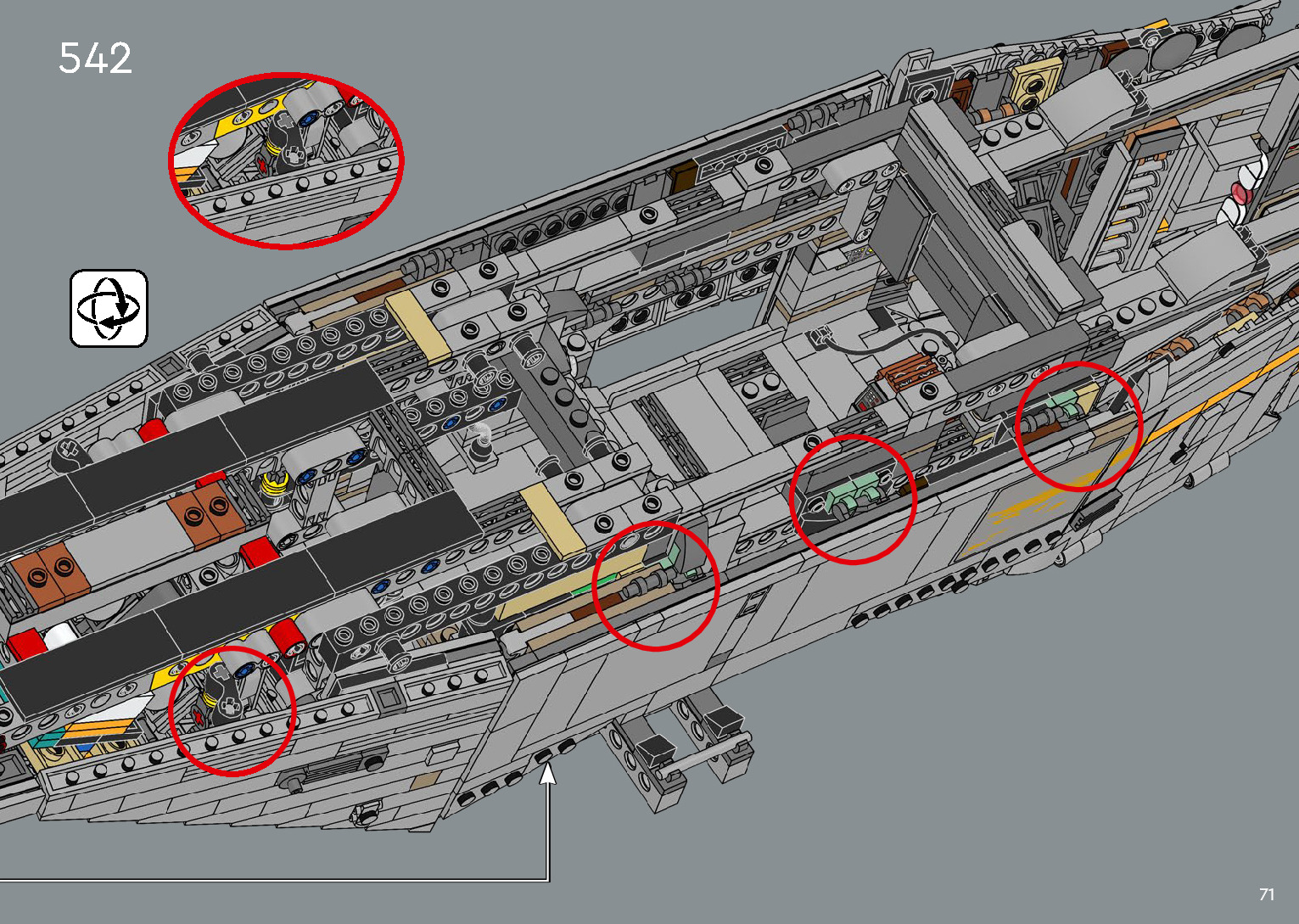 542

71