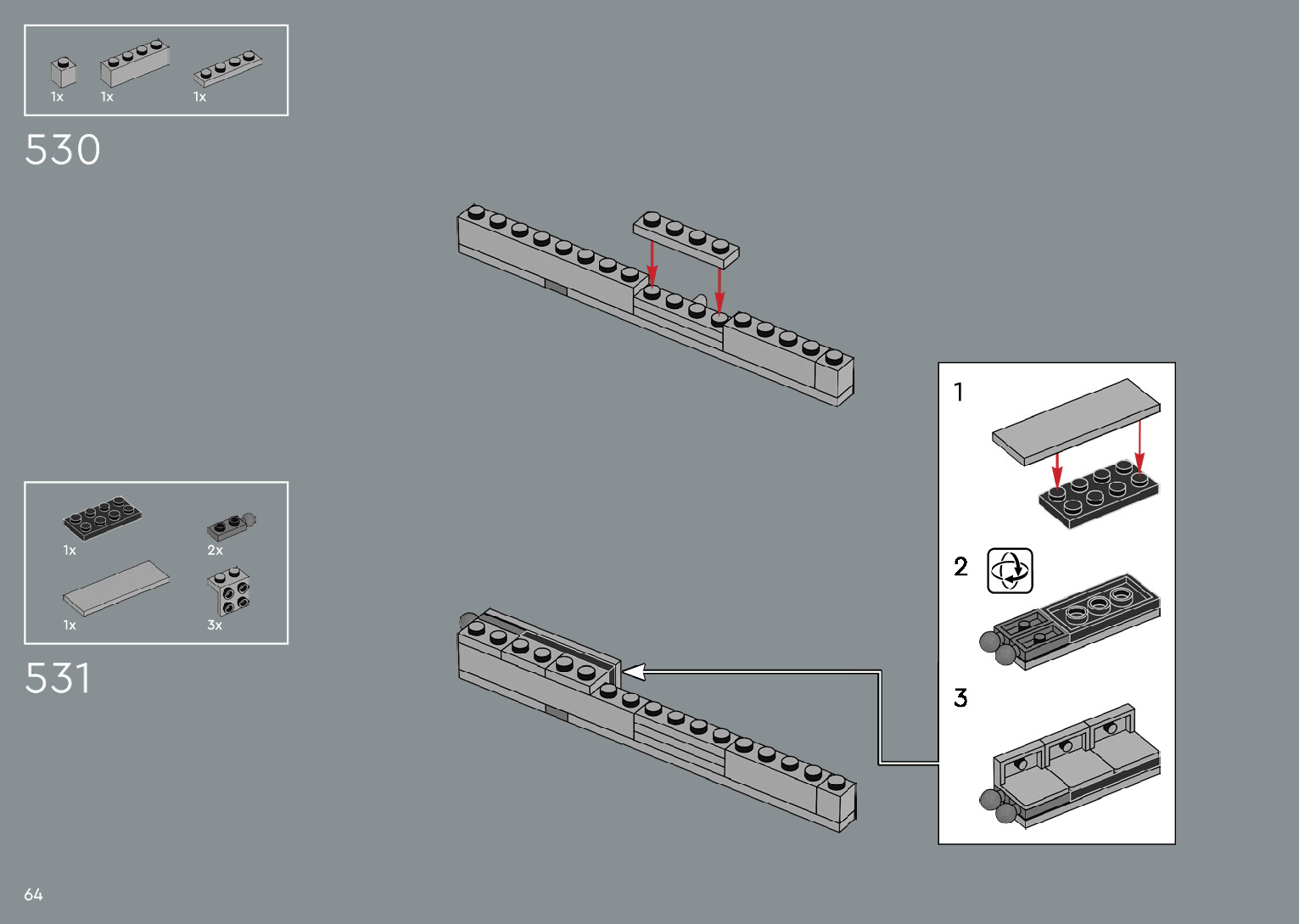 1x 1x 1x

530

1x 2x

1x 3x

531

1

2

3

64