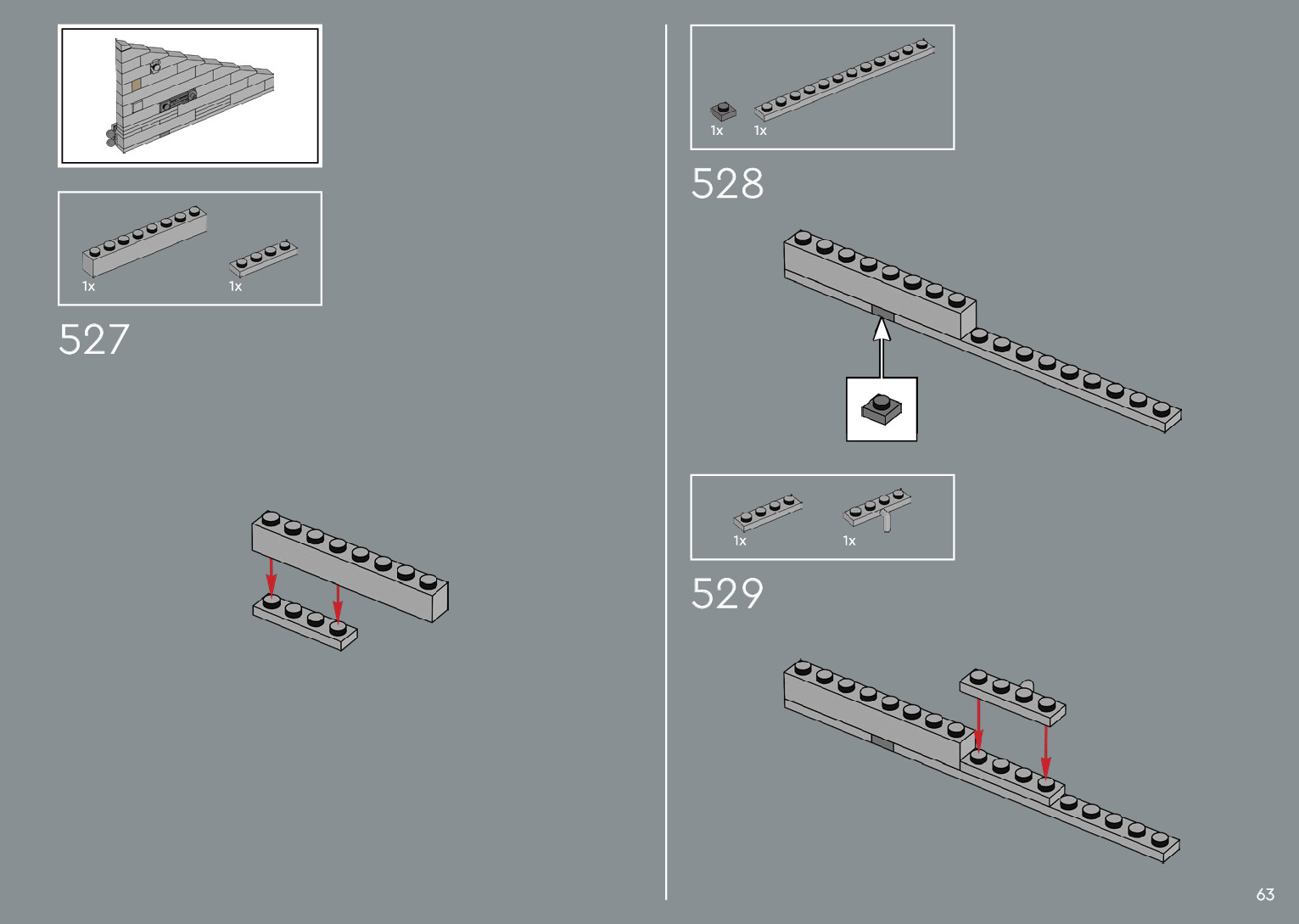 1x

1x

527

1x

1x

528

1x

1x

529

63