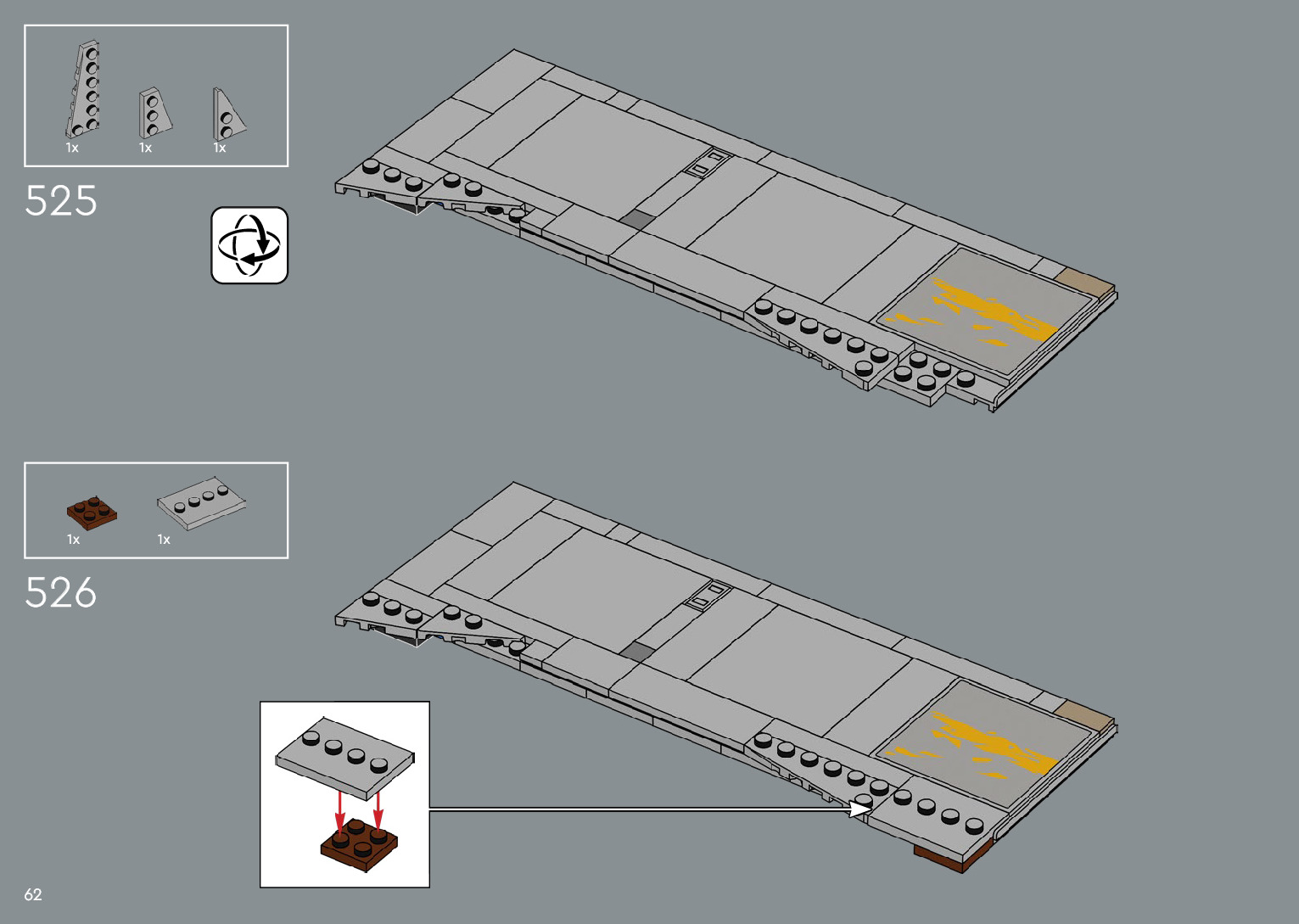 1x 1x 1x

525

1x 1x

526

62