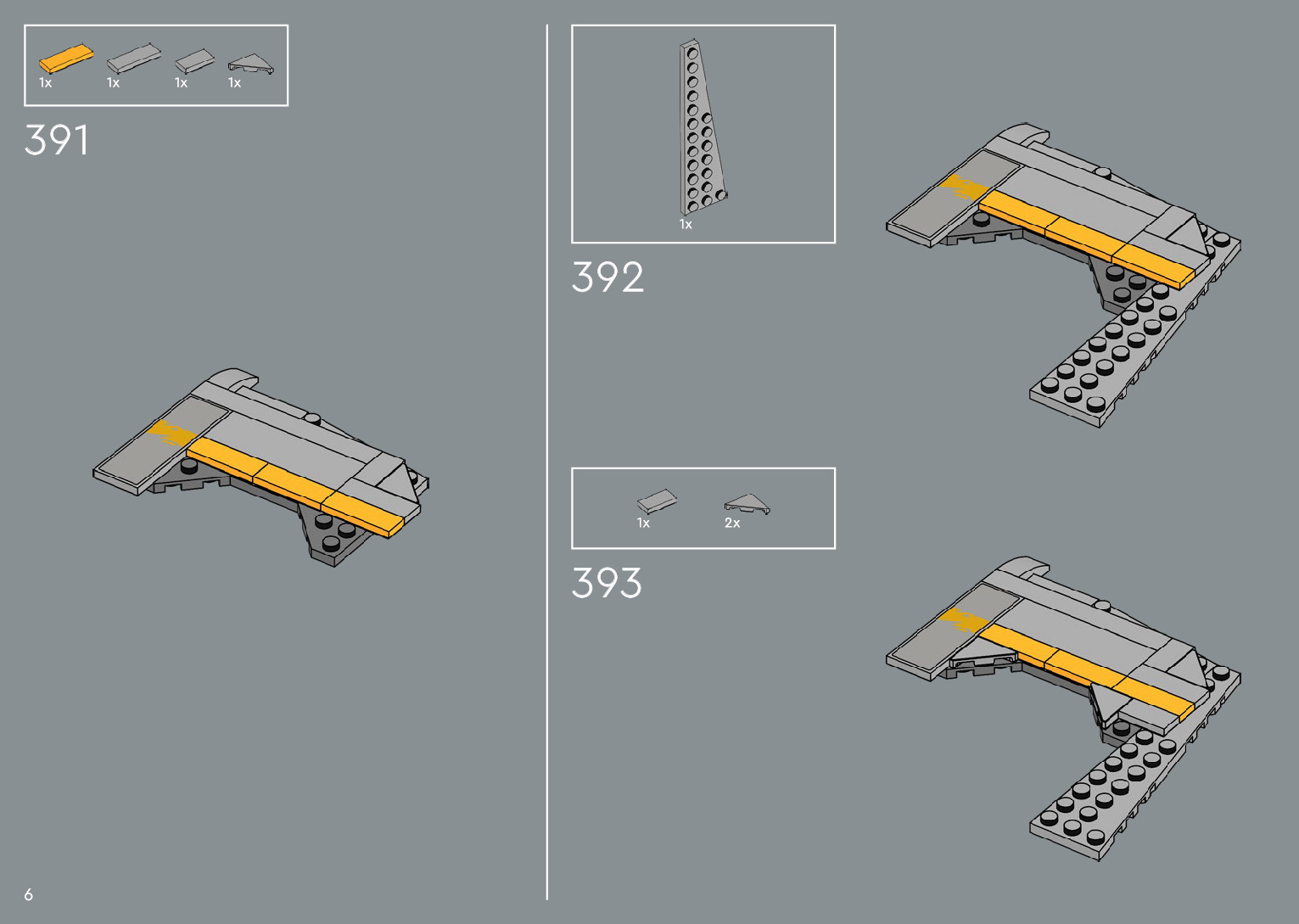 1x 1x 1x 1x

391

1x

392

1x 2x

393

6