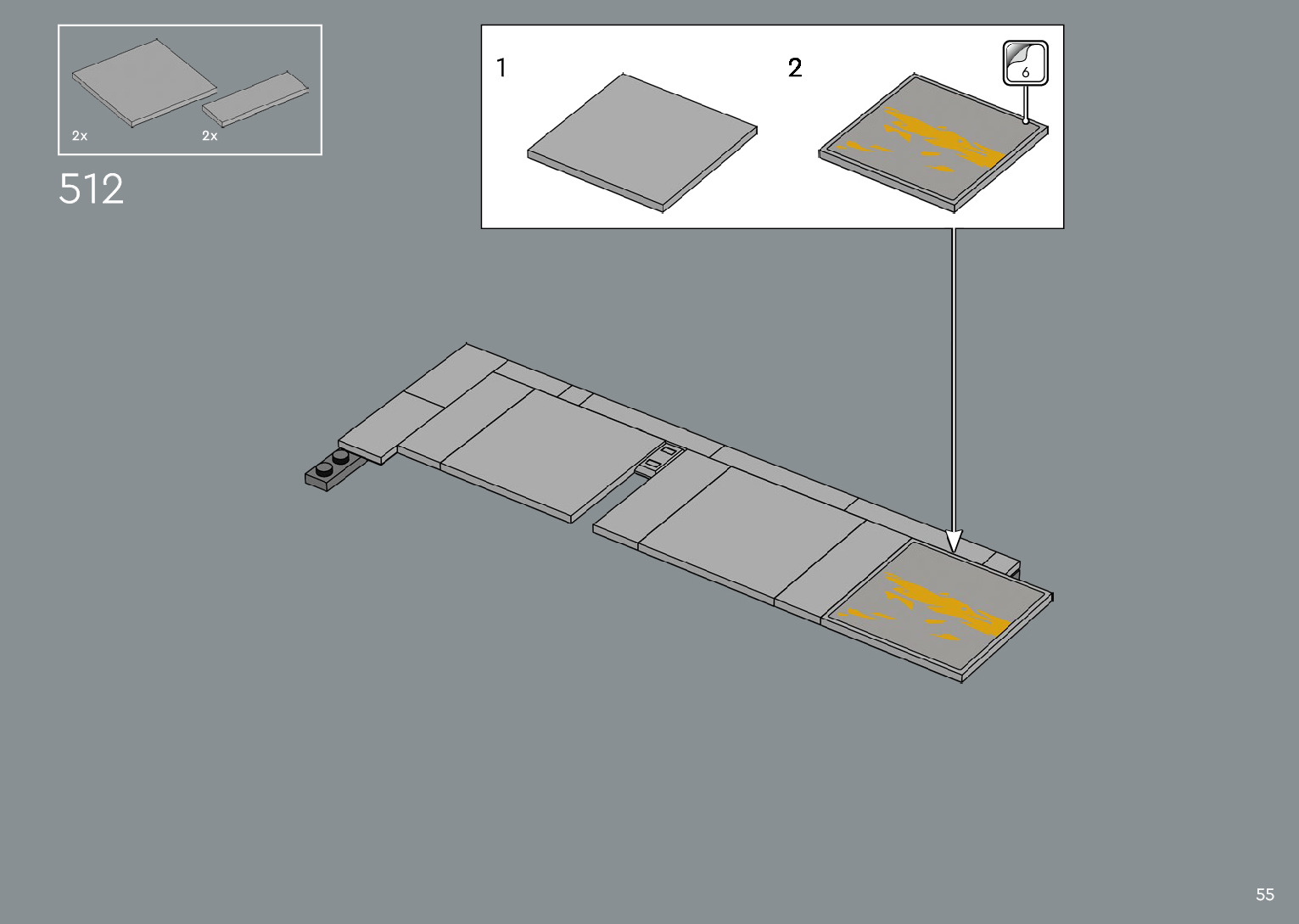 2x
2x

512

1

2

6

55