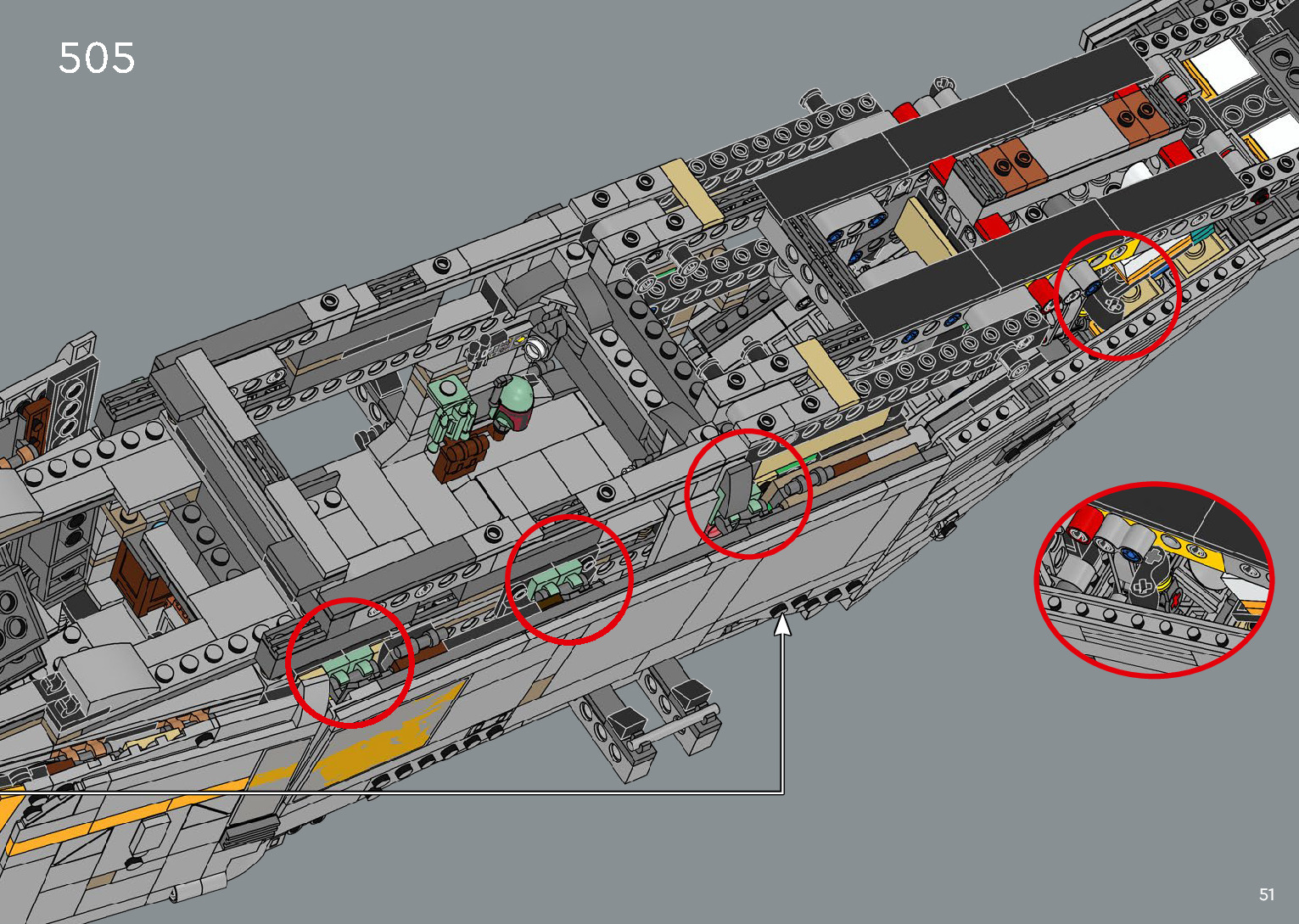 505

51