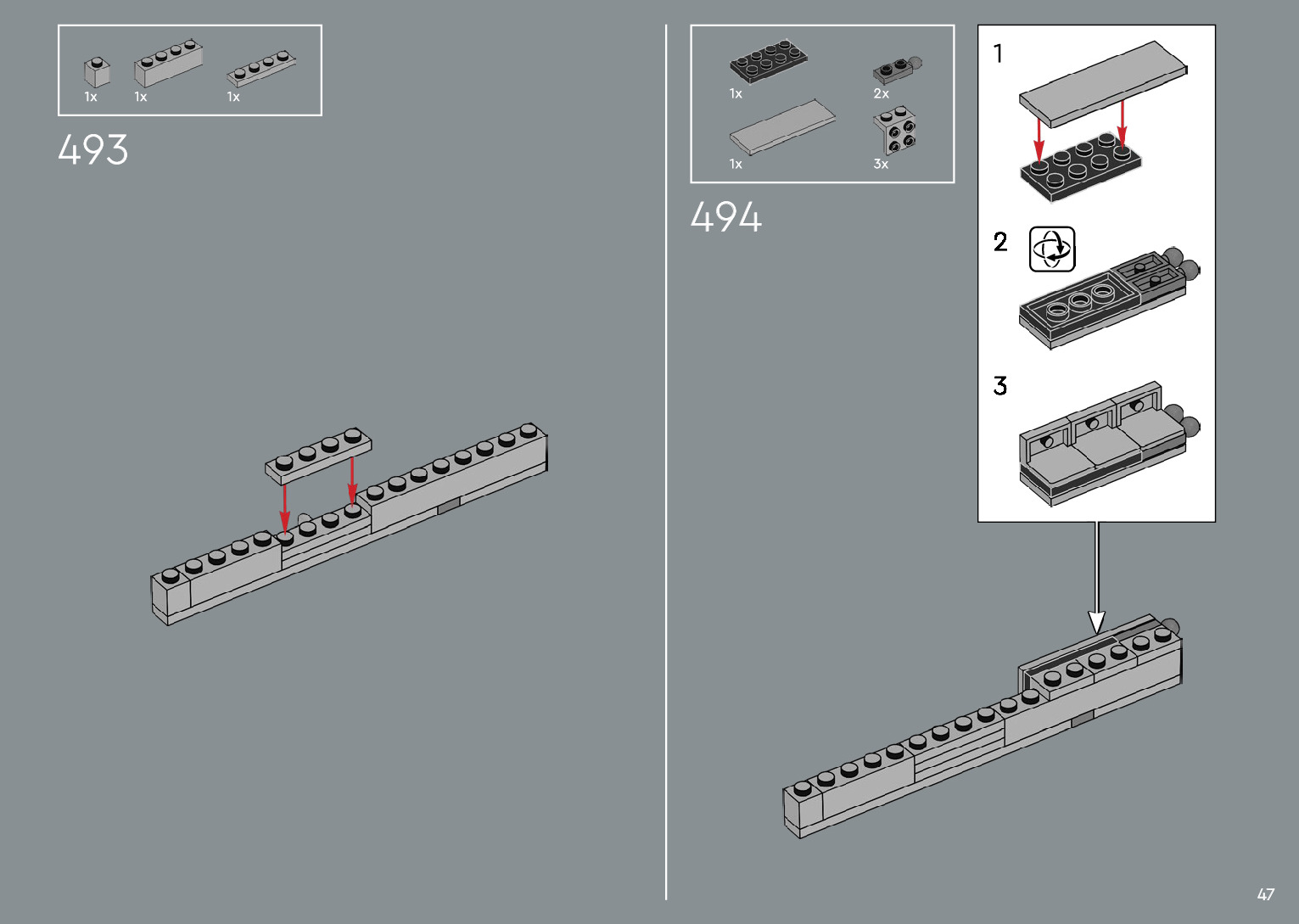 1x 1x 1x

493

1x 2x

1x 3x

494

1

2

3

47