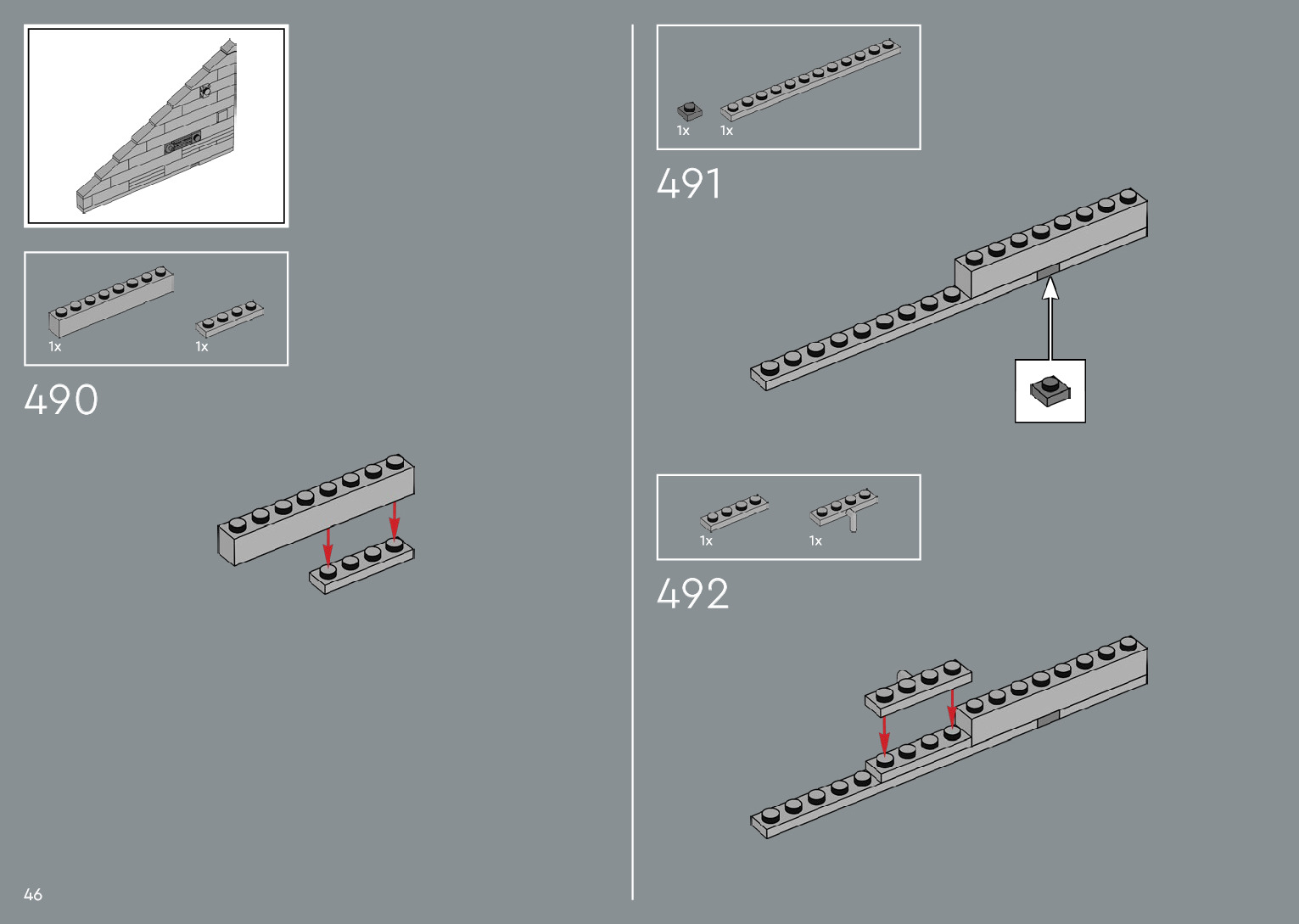 1x
1x

490

1x
1x

491

1x
1x

492

46