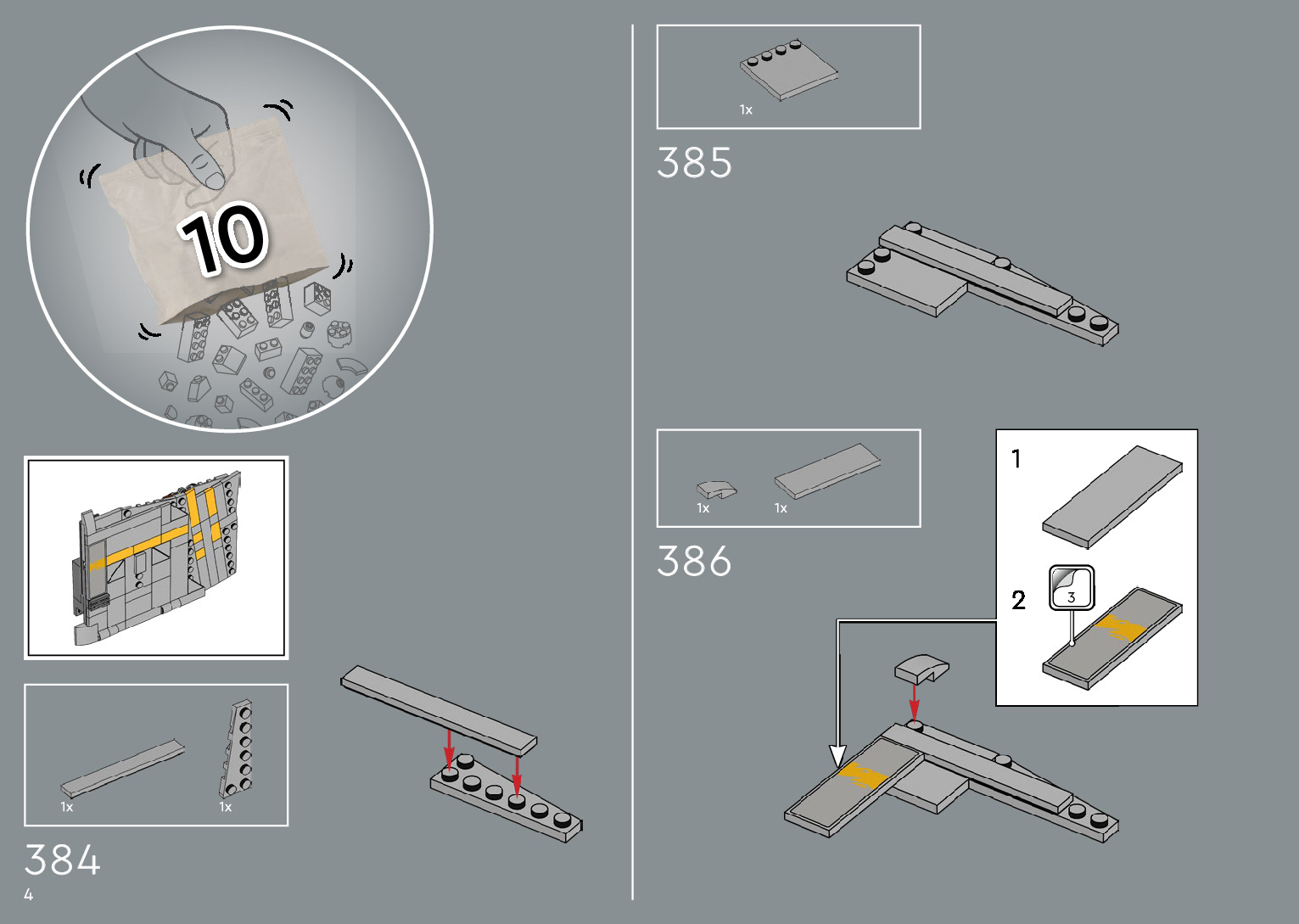 10

1x 1x

384

4

1x

385

1x 1x

386

1

2

3