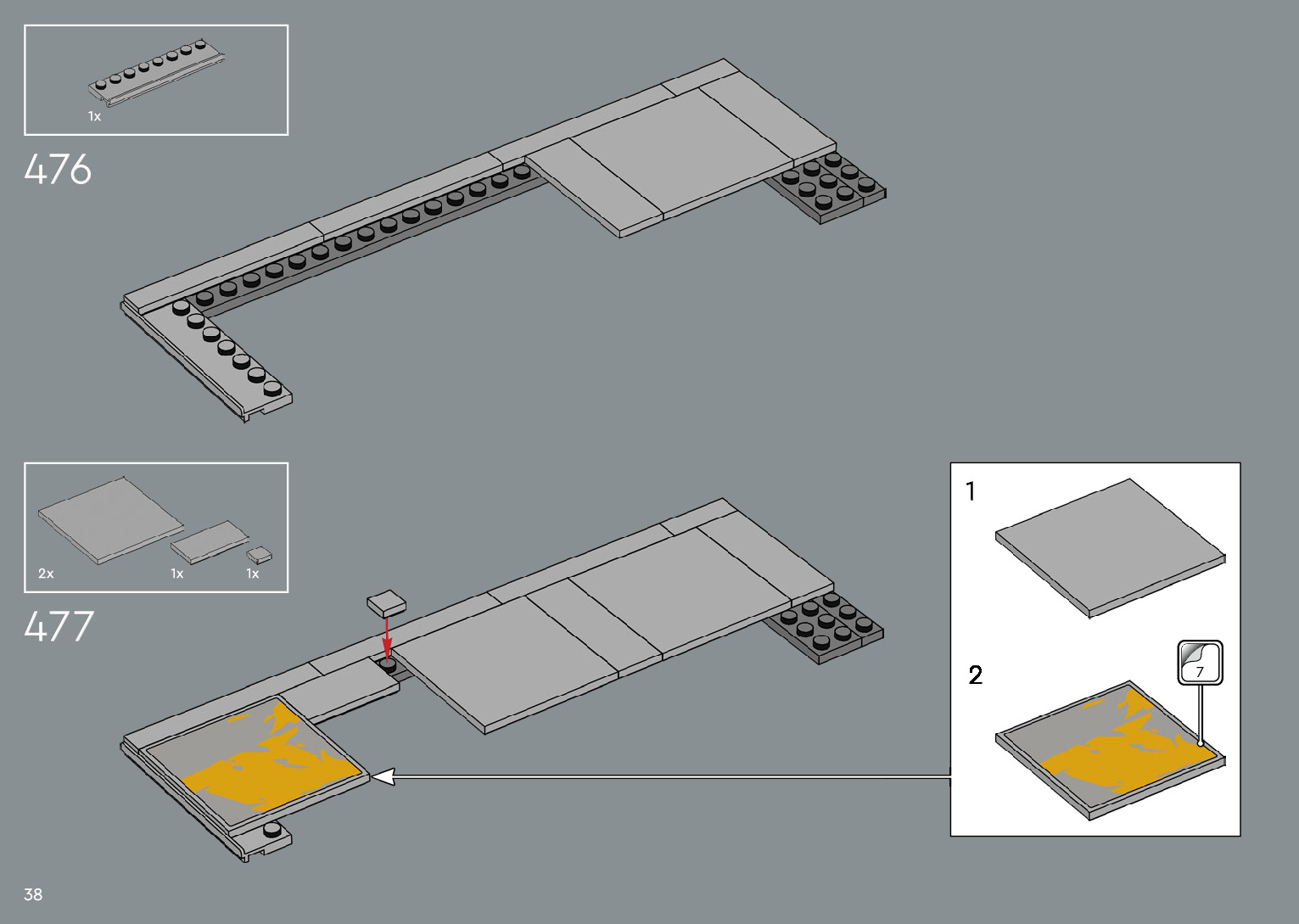 1x

476

2x 1x 1x

477

1

2

7

38