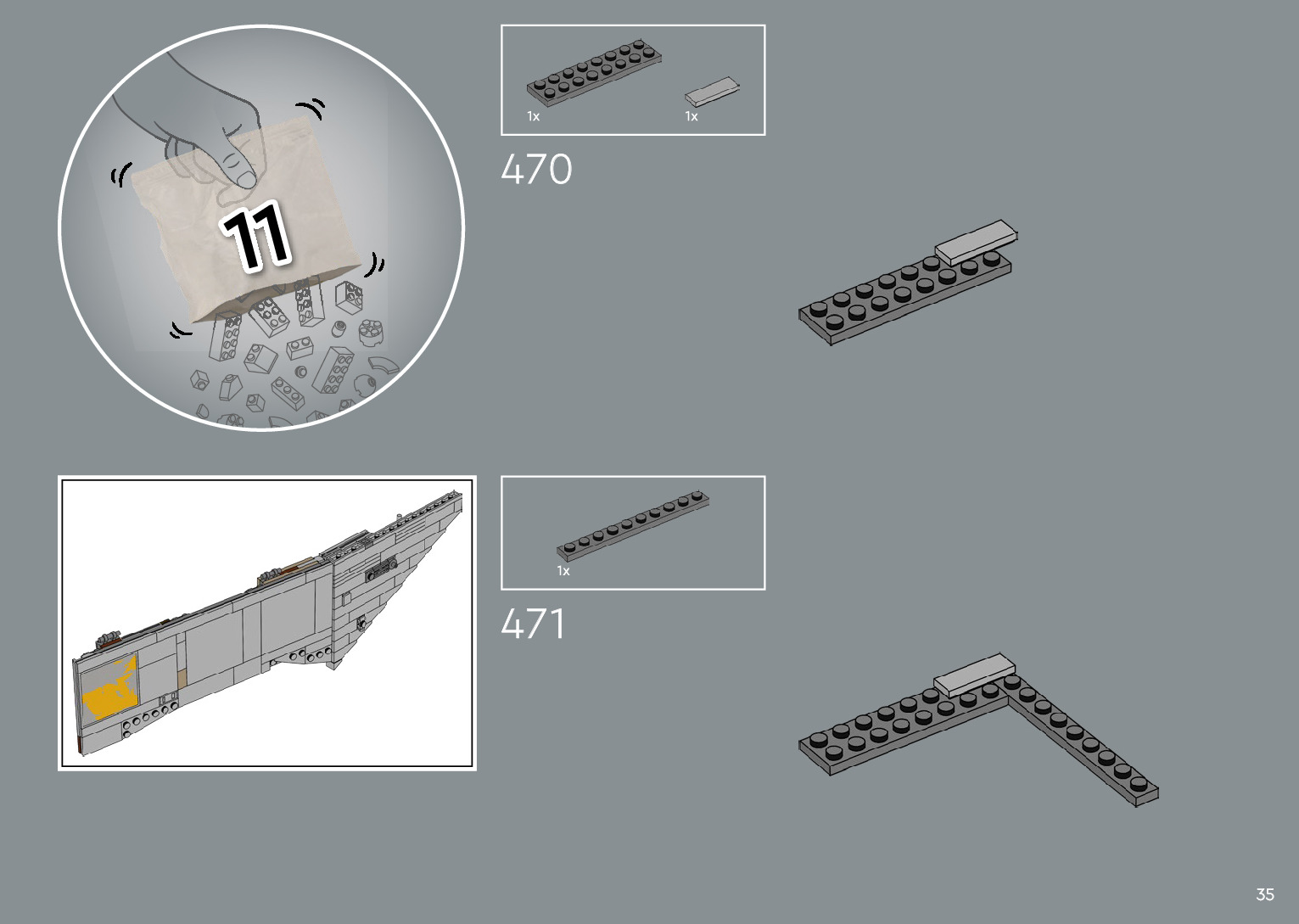 11

1x
1x

470

1x

471

35