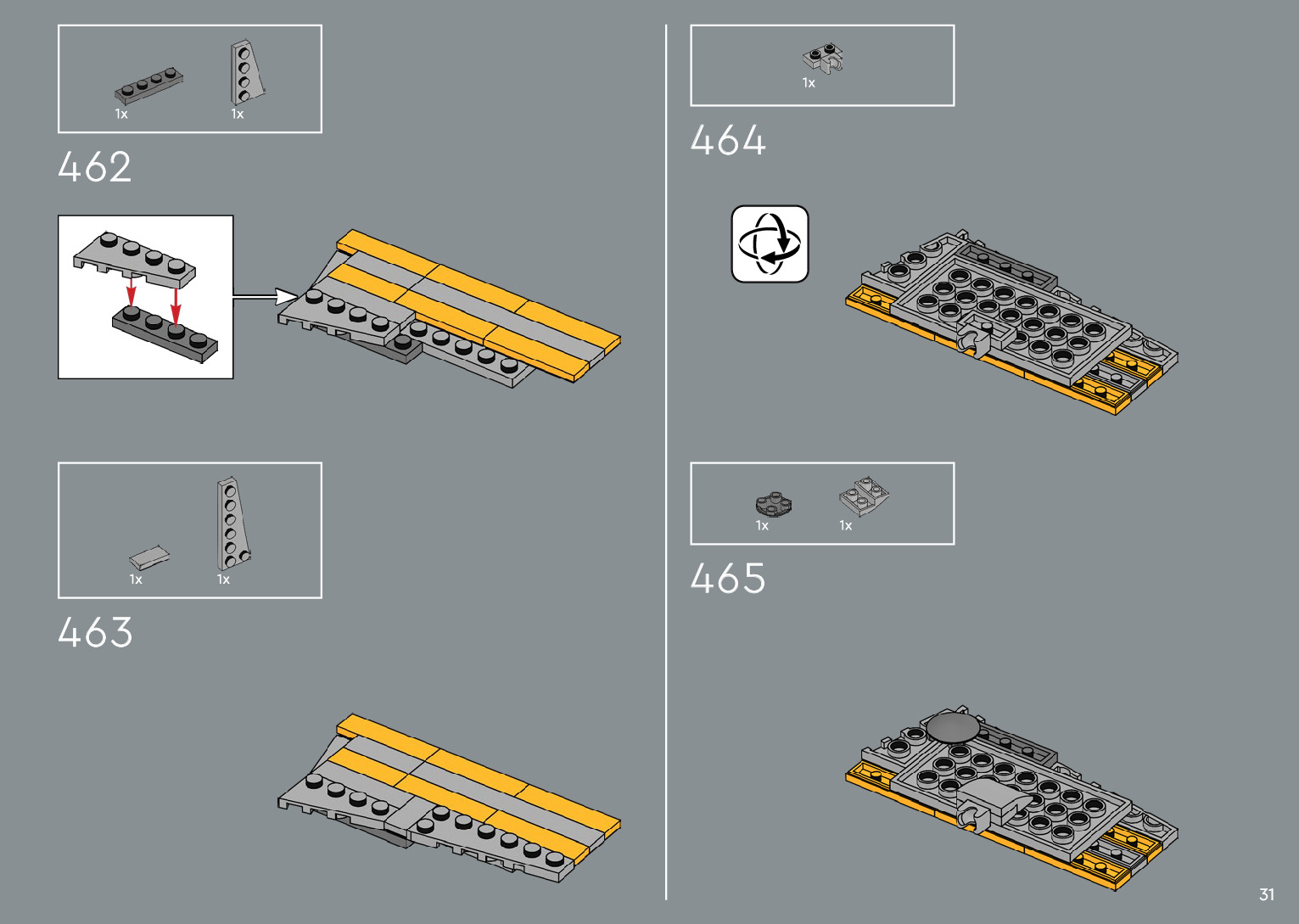 1x 1x

462

1x 1x

463

1x

464

1x 1x

465

31