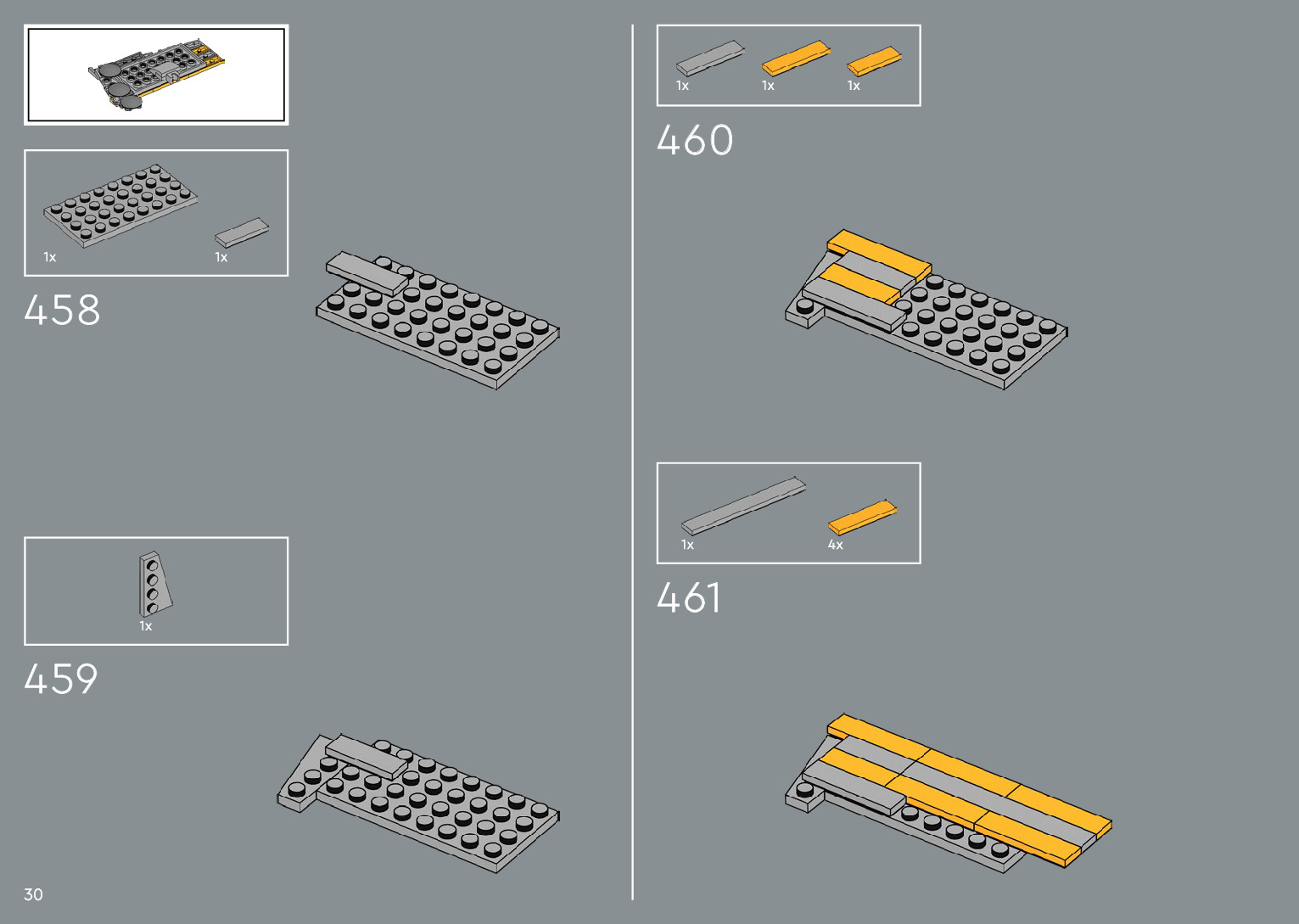 1x 1x

458

1x

459

30

1x 1x 1x

460

1x 4x

461