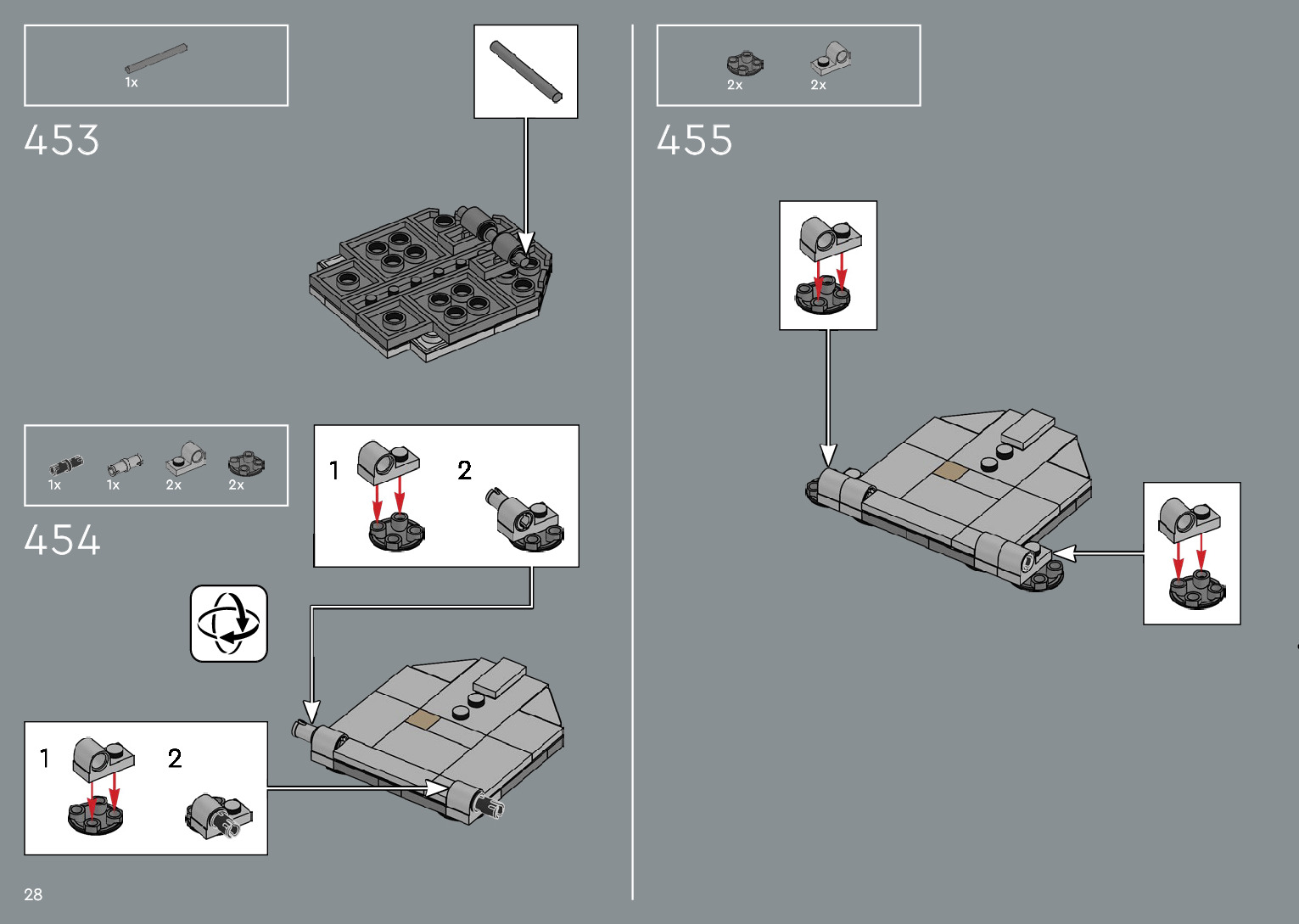 1x

453

1x 1x 2x 2x

454

1 2

1 2

28

2x 2x

455