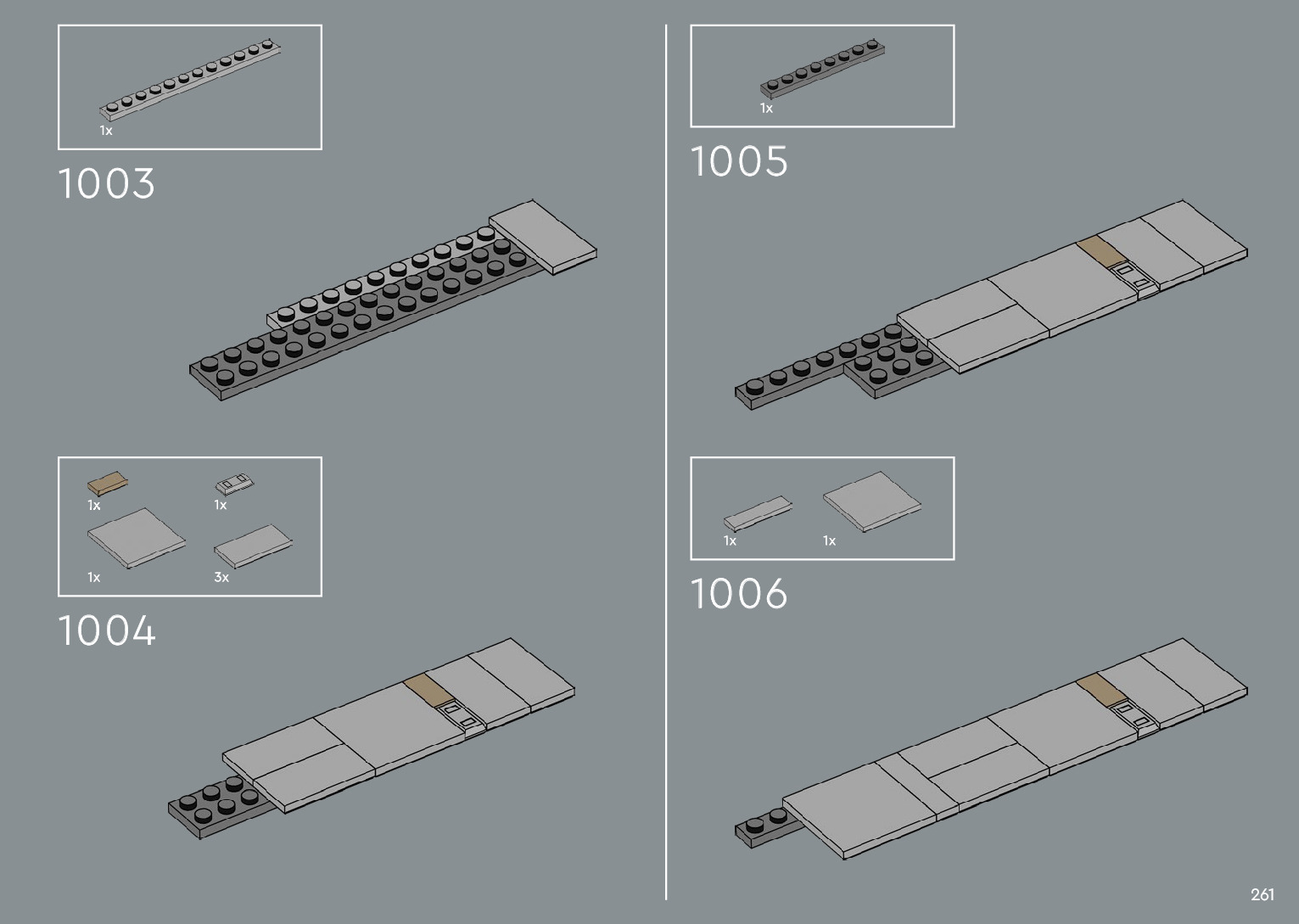 1x

1003

1x
1x
1x
3x

1004

1x

1005

1x
1x

1006

261