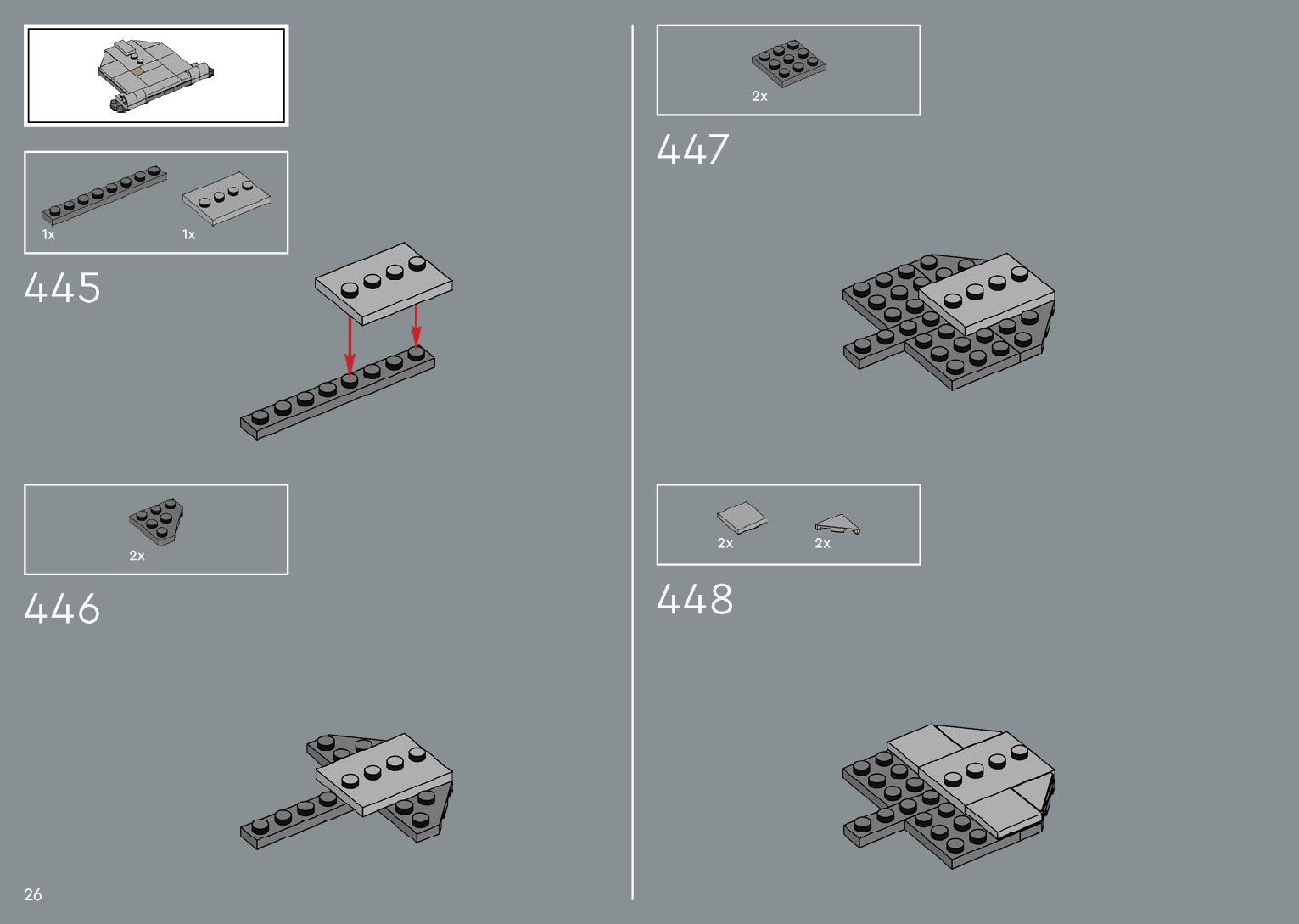 1x
1x

445

2x

446

26

2x

447

2x
2x

448