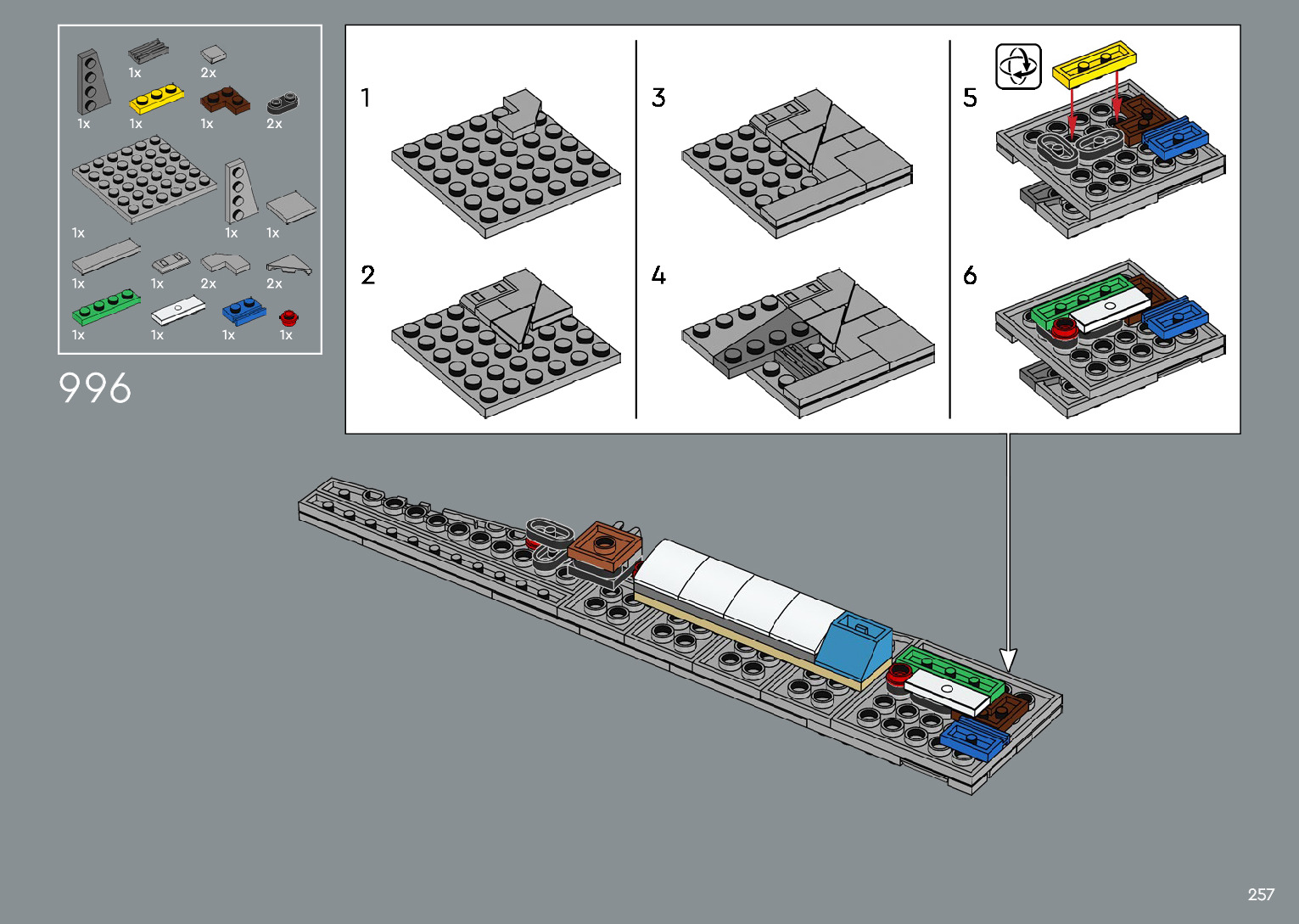 1x
2x
1x
1x
1x
2x
1x
1x
1x
1x
1x
2x
2x
1x
1x
1x
1x

996

1
2
3
4
5
6

257