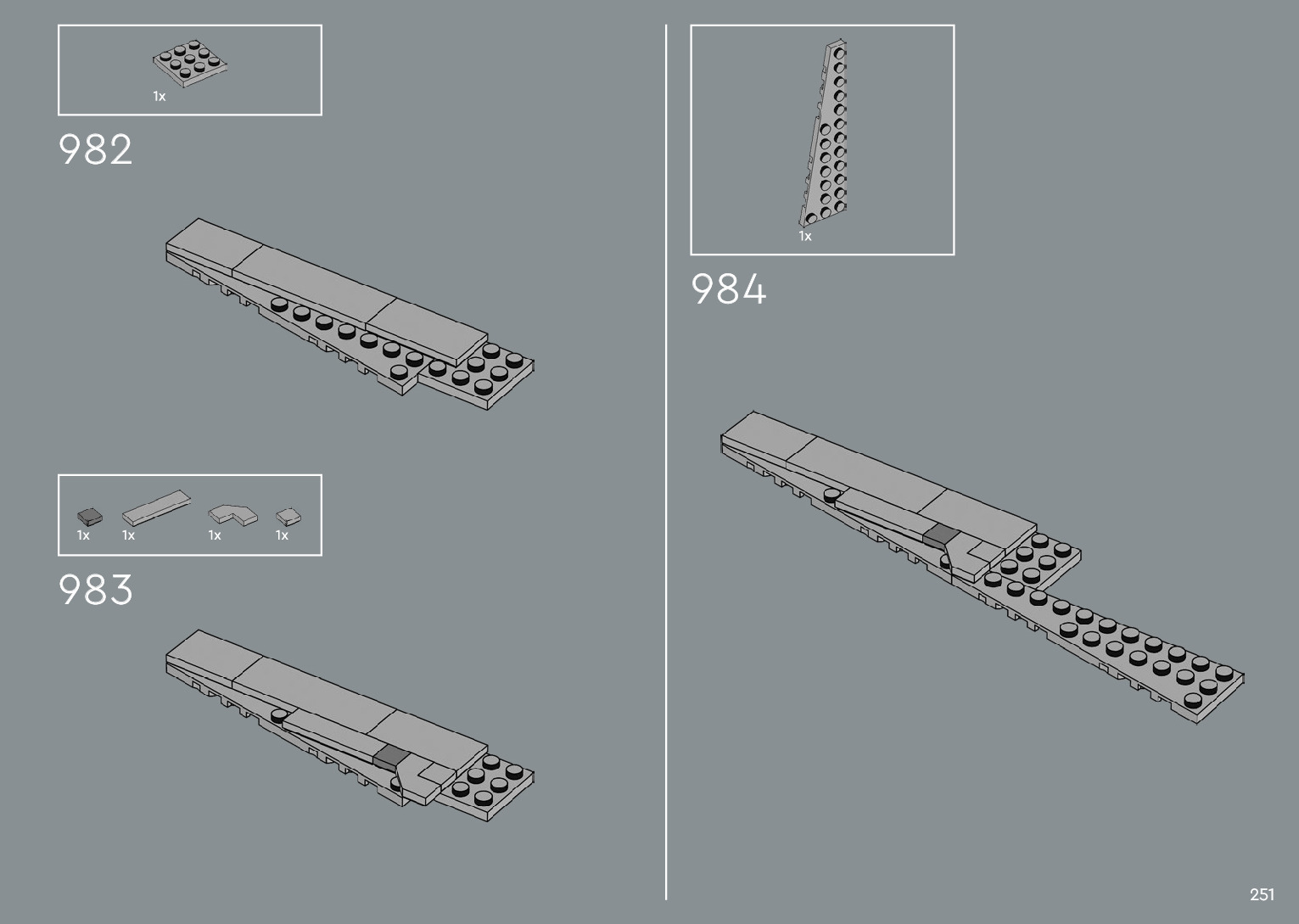 1x

982

1x 1x 1x 1x

983

1x

984

251